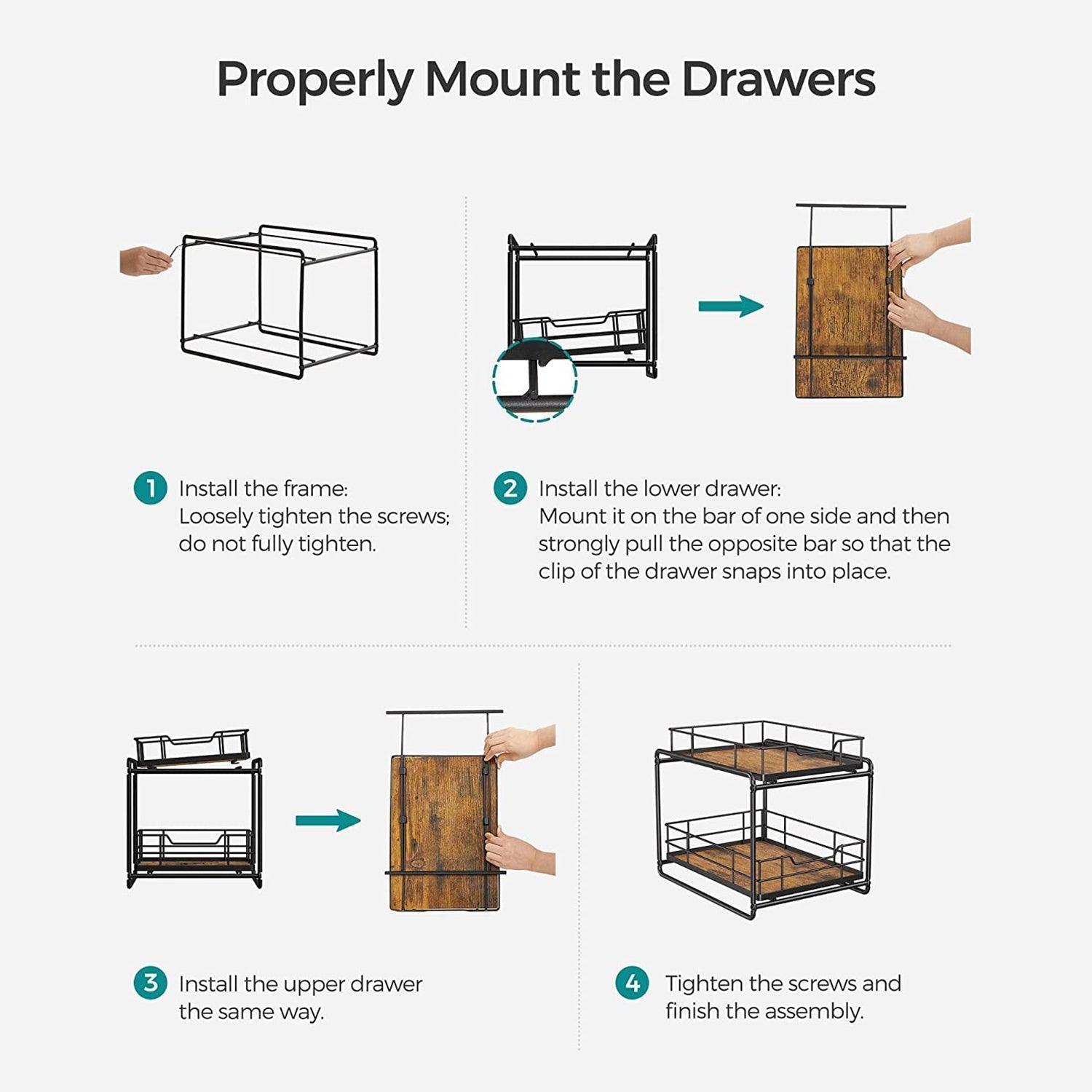 Properly Mount the Drawers

1 Install the frame:
Loosely tighten the screws; do not fully tighten.

2 Install the lower drawer:
Mount it on the bar of one side and then strongly pull the opposite bar so that the clip of the drawer snaps into place.

3 Install the upper drawer the same way.

4 Tighten the screws and finish the assembly.