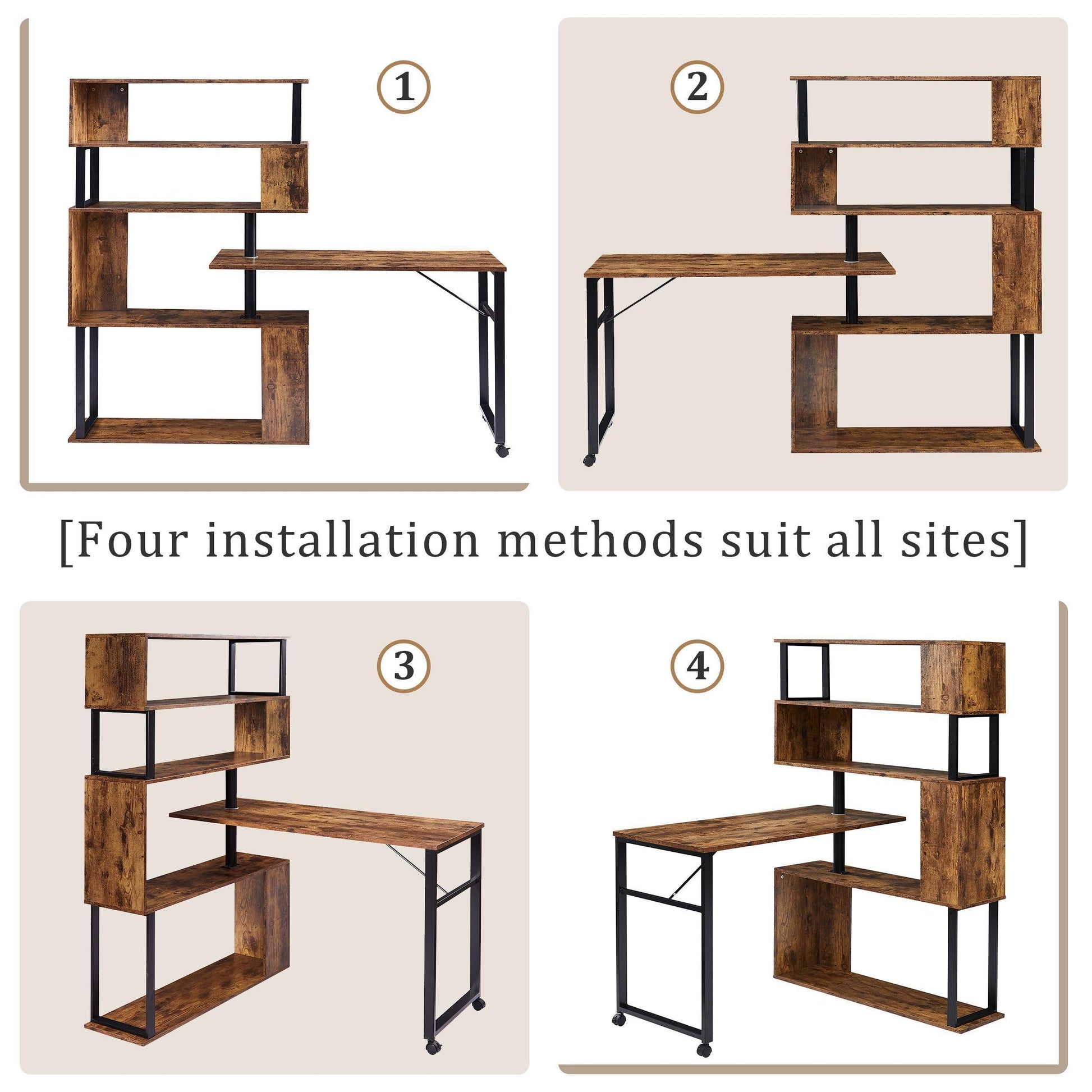 1

2

[Four installation methods suit all sites]

3

4