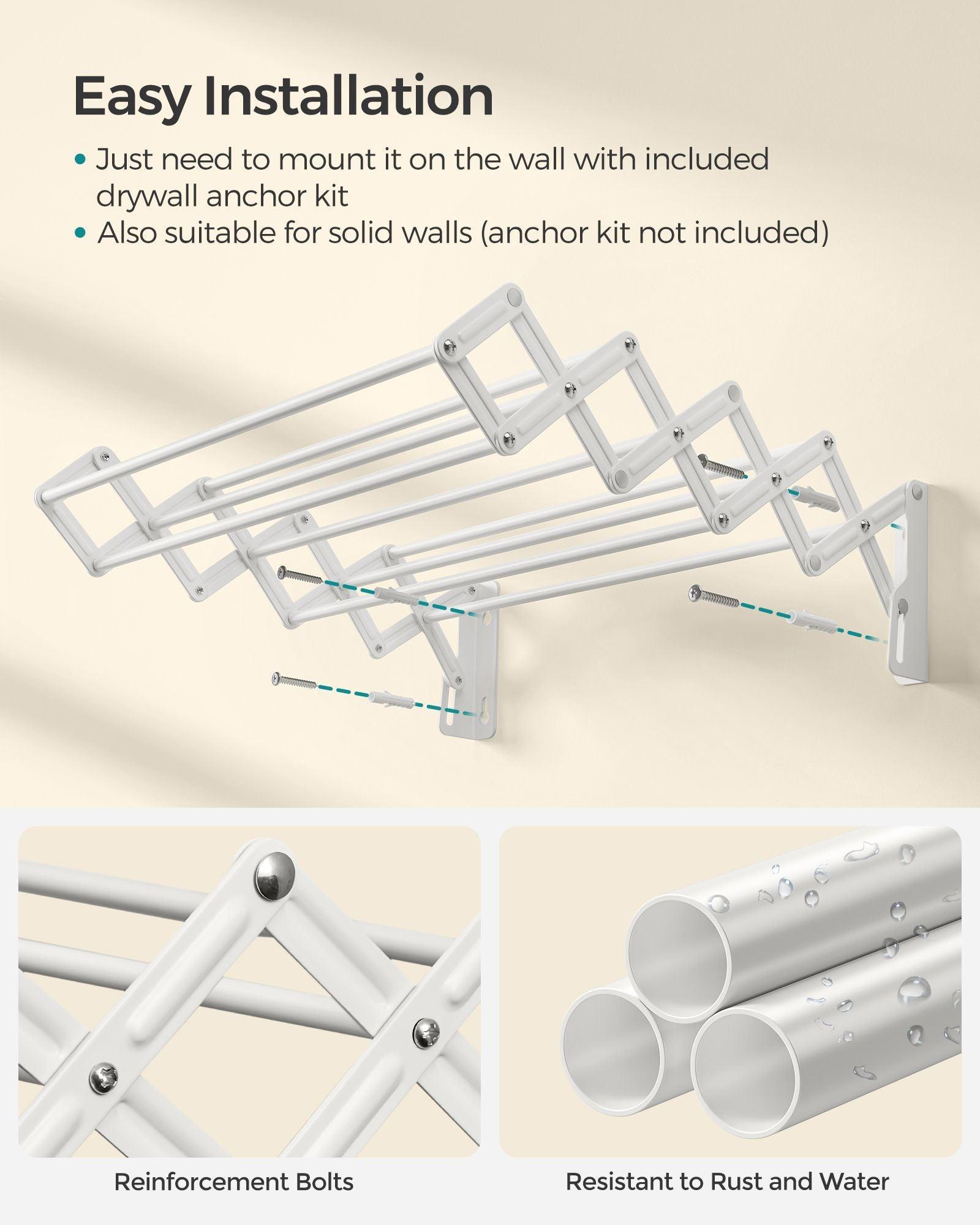 Easy Installation

• Just need to mount it on the wall with included drywall anchor kit
• Also suitable for solid walls (anchor kit not included)

Reinforcement Bolts

Resistant to Rust and Water