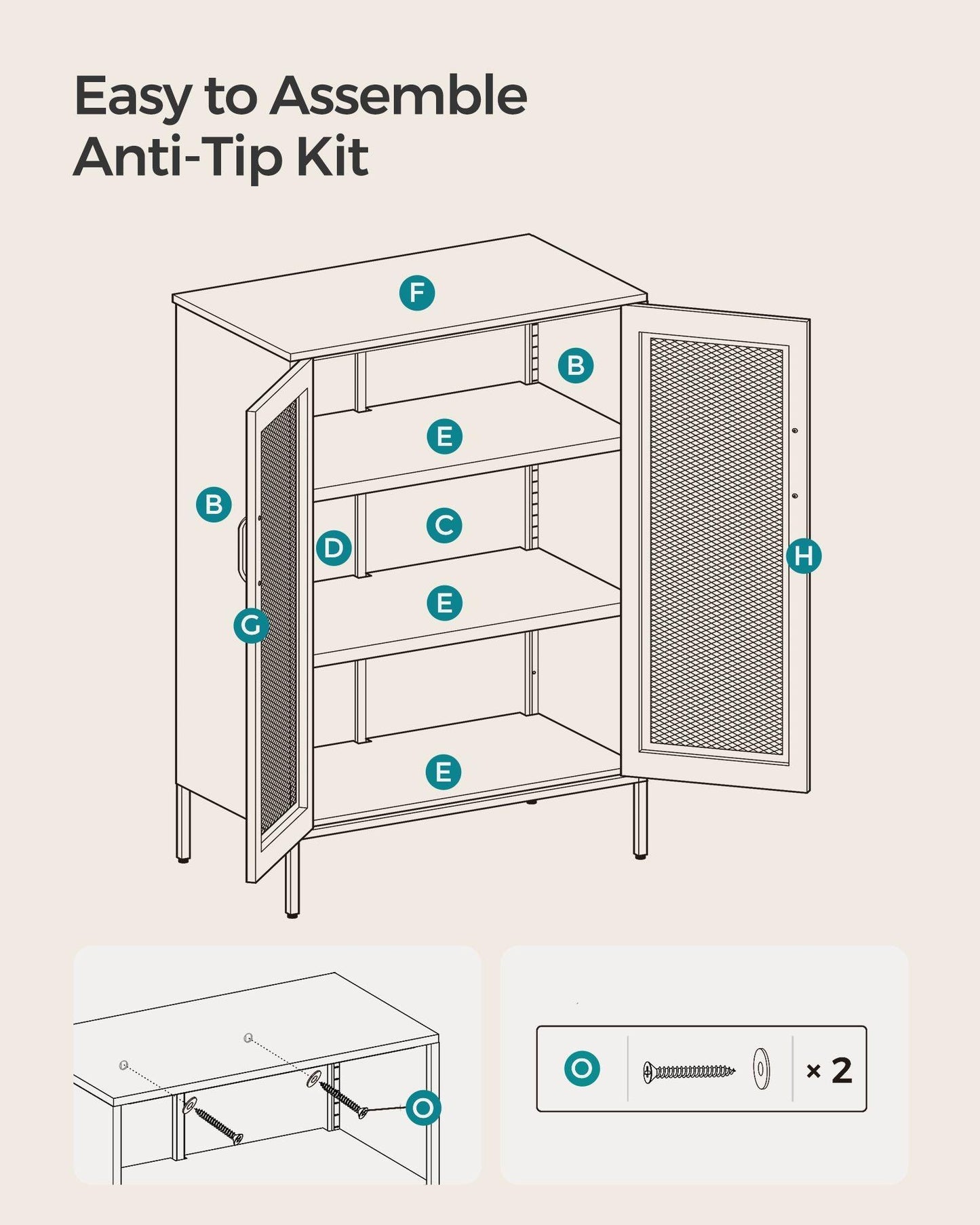 Easy to Assemble
Anti-Tip Kit

F
B
E
B
C
D
H
E
G
E

O

O
× 2