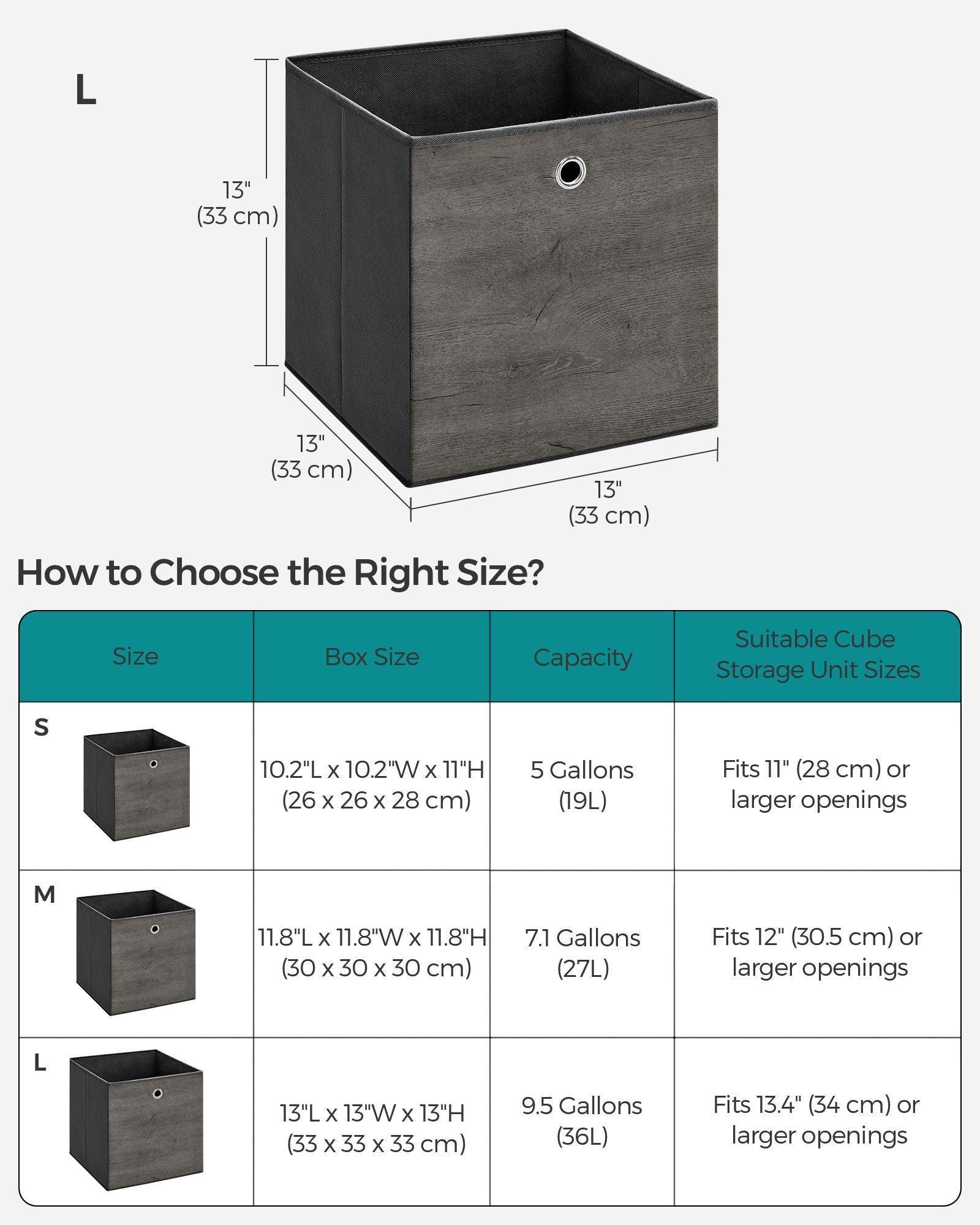 L

13"
(33 cm)

13"
(33 cm)

13"
(33 cm)

How to Choose the Right Size?

| Size | Box Size | Capacity | Suitable Cube Storage Unit Sizes |
|---|---|---|---|
| S | 10.2"L x 10.2"W x 11"H (26 x 26 x 28 cm) | 5 Gallons (19L) | Fits 11" (28 cm) or larger openings |
| M | 11.8"L x 11.8"W x 11.8"H (30 x 30 x 30 cm) | 7.1 Gallons (27L) | Fits 12" (30.5 cm) or larger openings |
| L | 13"L x 13"W x 13"H (33 x 33 x 33 cm) | 9.5 Gallons (36L) | Fits 13.4" (34 cm) or larger openings |