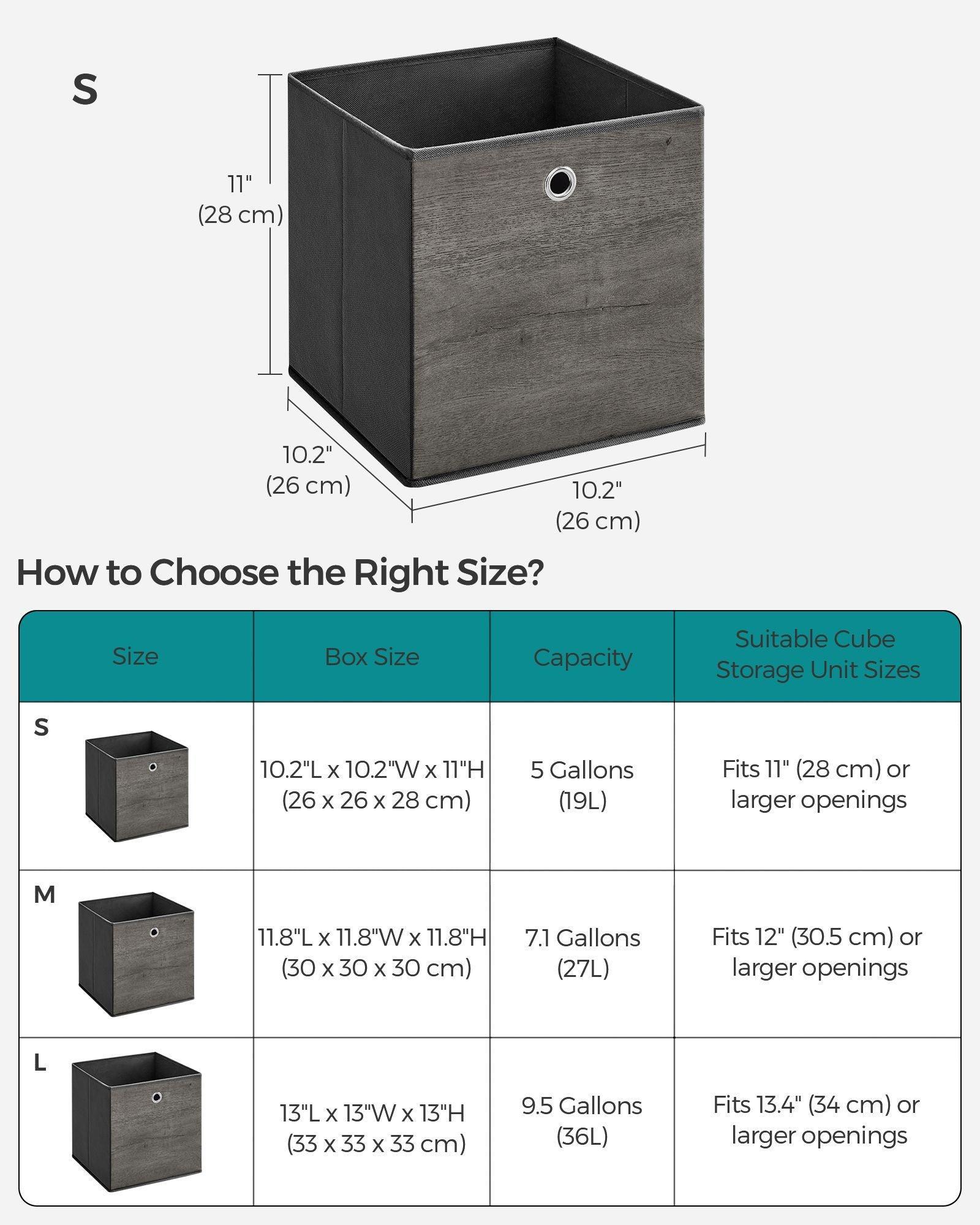 S

11"
(28 cm)

10.2"
(26 cm)

10.2"
(26 cm)

How to Choose the Right Size?

| Size | Box Size | Capacity | Suitable Cube Storage Unit Sizes |
|---|---|---|---|
| S | 10.2"L x 10.2"W x 11"H (26 x 26 x 28 cm) | 5 Gallons (19L) | Fits 11" (28 cm) or larger openings |
| M | 11.8"L x 11.8"W x 11.8"H (30 x 30 x 30 cm) | 7.1 Gallons (27L) | Fits 12" (30.5 cm) or larger openings |
| L | 13"L x 13"W x 13"H (33 x 33 x 33 cm) | 9.5 Gallons (36L) | Fits 13.4" (34 cm) or larger openings |