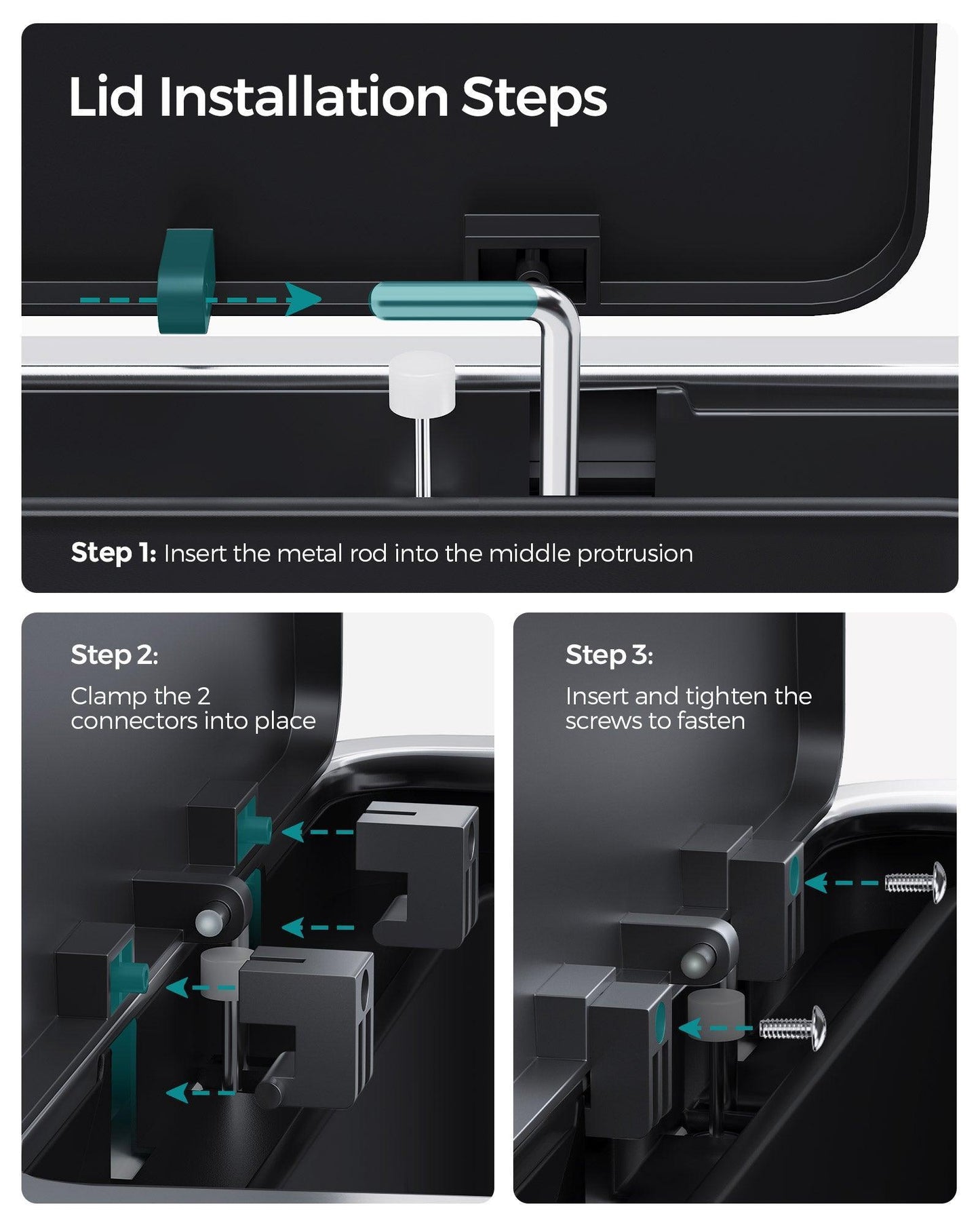 Lid Installation Steps

Step 1: Insert the metal rod into the middle protrusion

Step 2:
Clamp the 2 connectors into place

Step 3:
Insert and tighten the screws to fasten