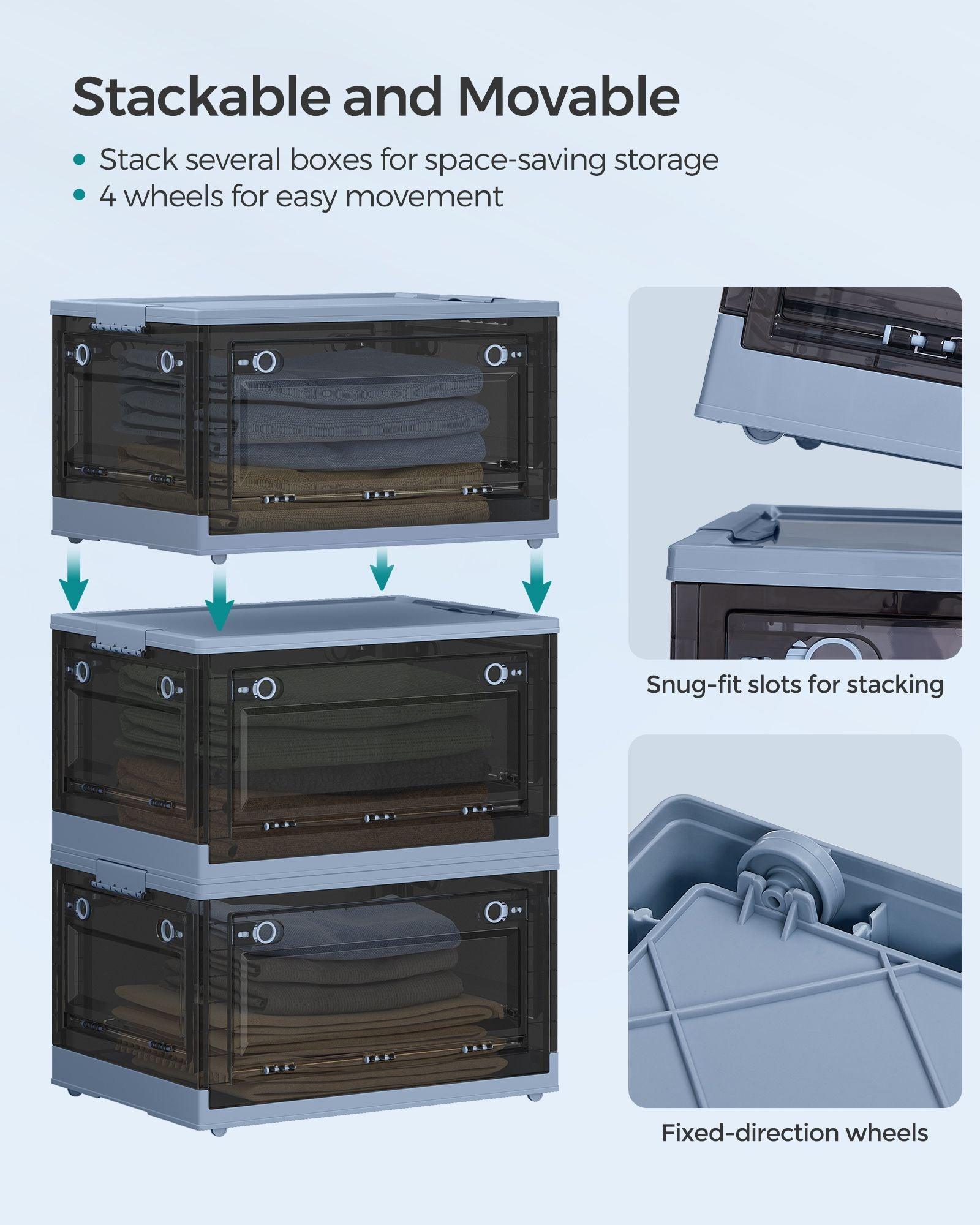 Stackable and Movable

• Stack several boxes for space-saving storage
• 4 wheels for easy movement

Snug-fit slots for stacking

Fixed-direction wheels