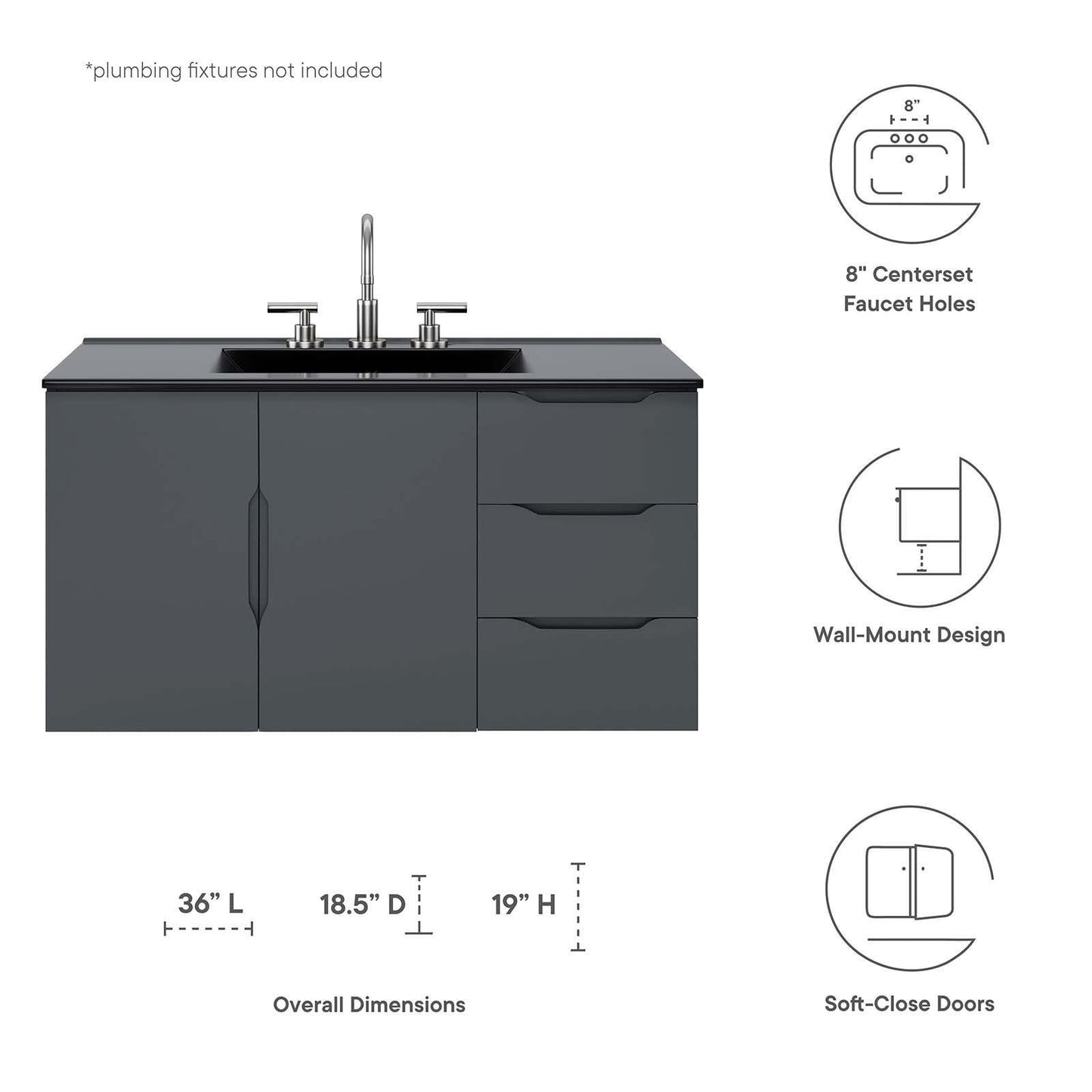 *plumbing fixtures not included

8”

8" Centerset Faucet Holes

Wall-Mount Design

36” L

18.5” D

19” H

Overall Dimensions

Soft-Close Doors