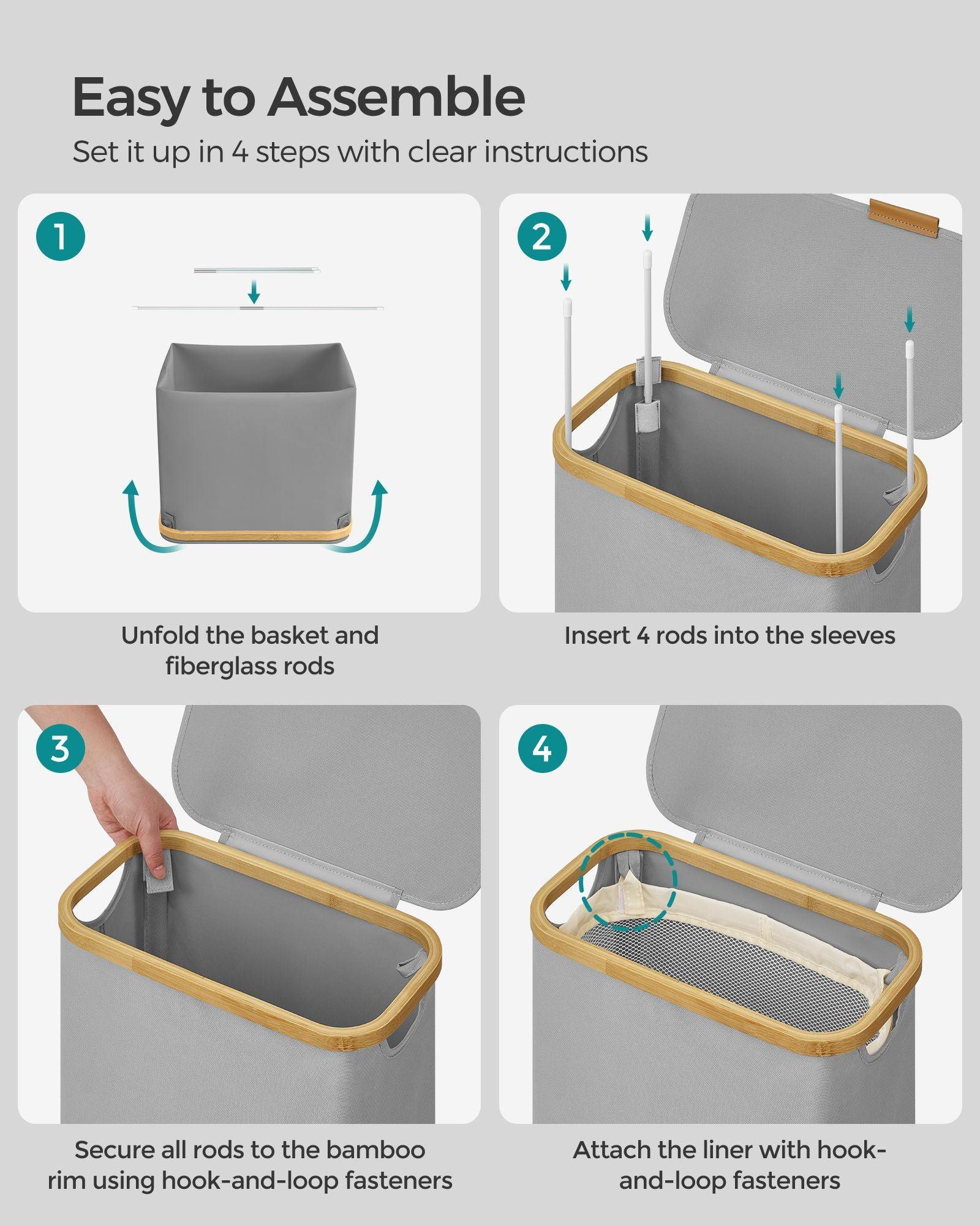 Easy to Assemble

Set it up in 4 steps with clear instructions

1

Unfold the basket and fiberglass rods

2

Insert 4 rods into the sleeves

3

Secure all rods to the bamboo rim using hook-and-loop fasteners

4

Attach the liner with hook-and-loop fasteners