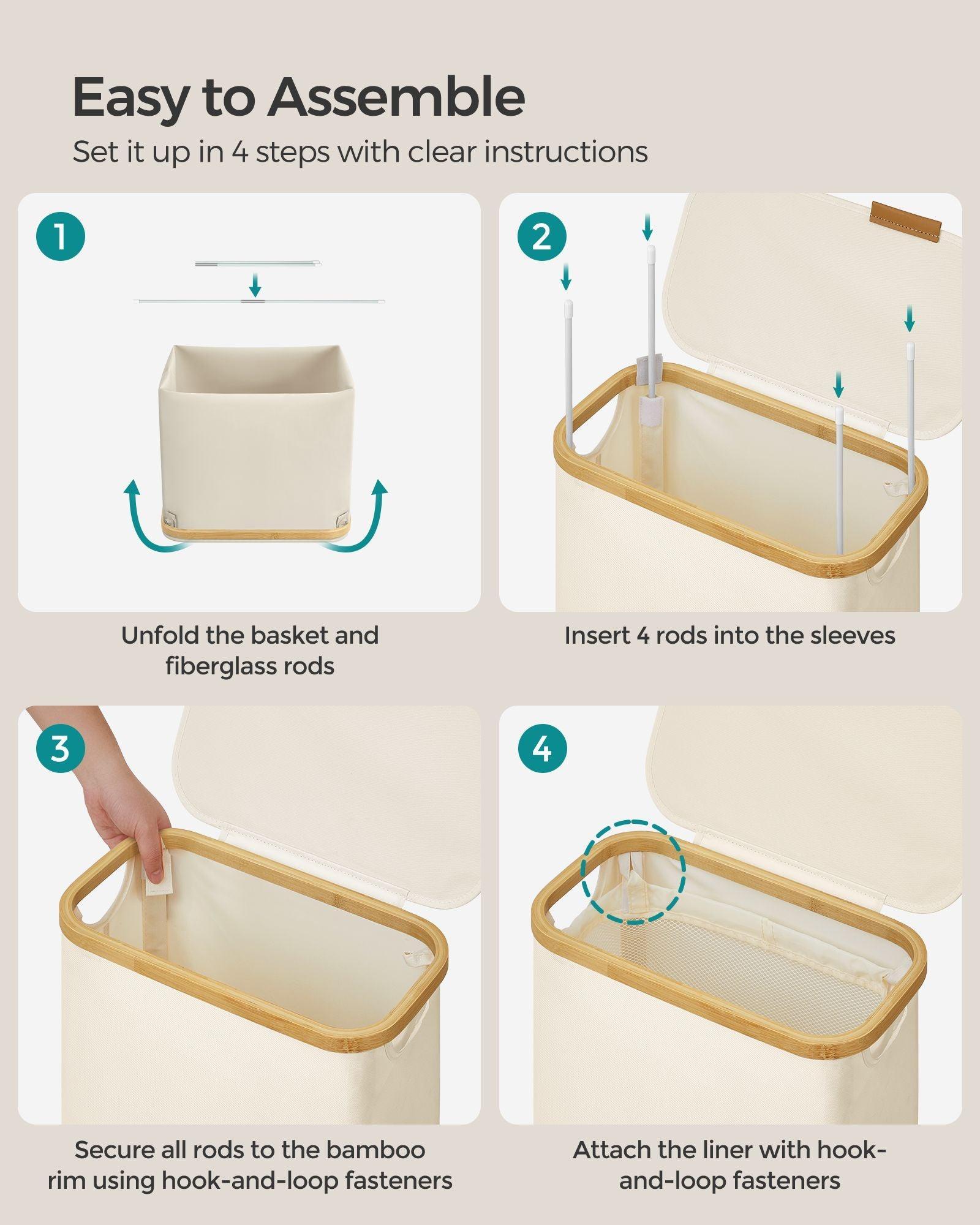 Easy to Assemble

Set it up in 4 steps with clear instructions

1

Unfold the basket and fiberglass rods

2

Insert 4 rods into the sleeves

3

Secure all rods to the bamboo rim using hook-and-loop fasteners

4

Attach the liner with hook-and-loop fasteners