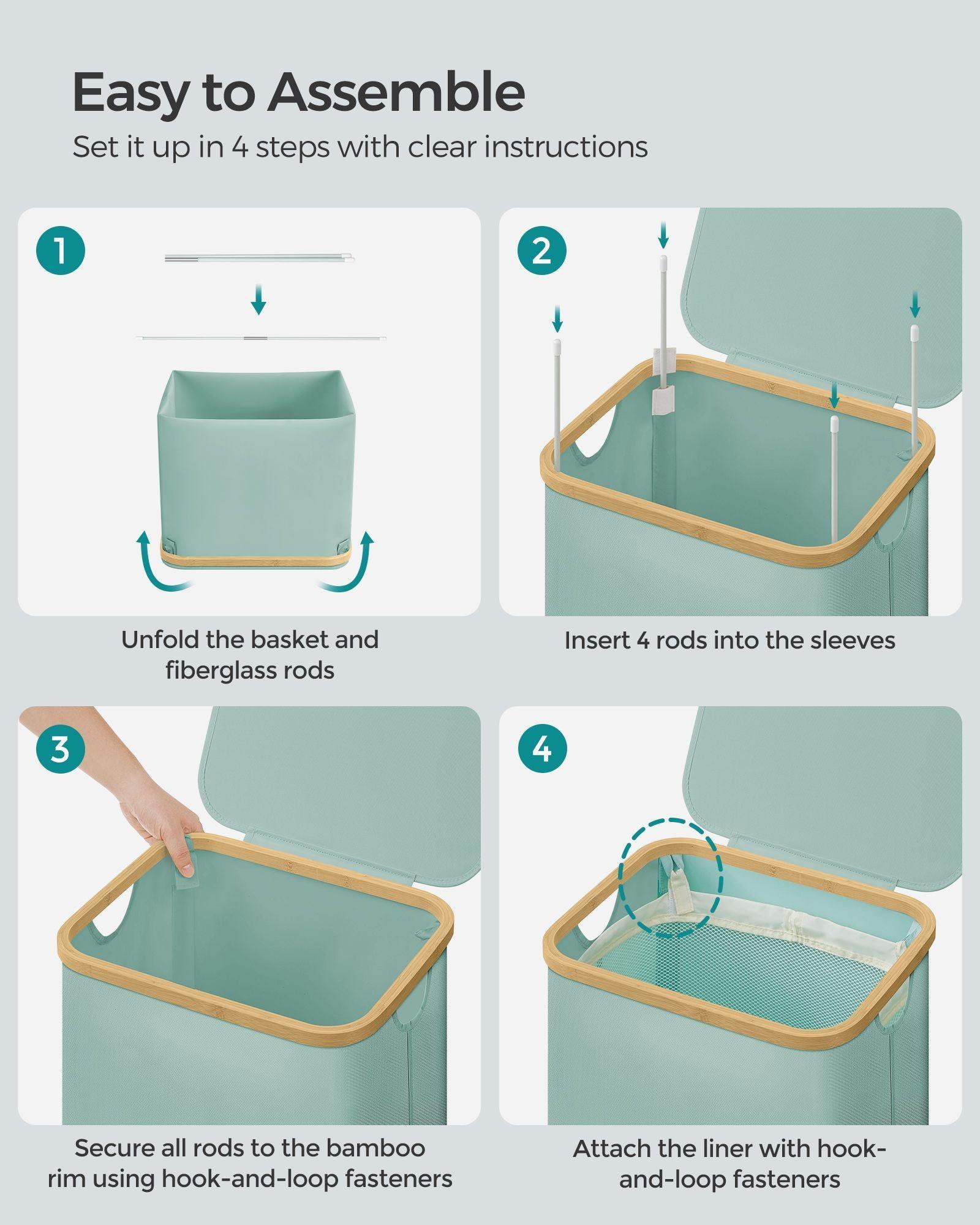 Easy to Assemble

Set it up in 4 steps with clear instructions

1

Unfold the basket and fiberglass rods

2

Insert 4 rods into the sleeves

3

Secure all rods to the bamboo rim using hook-and-loop fasteners

4

Attach the liner with hook-and-loop fasteners