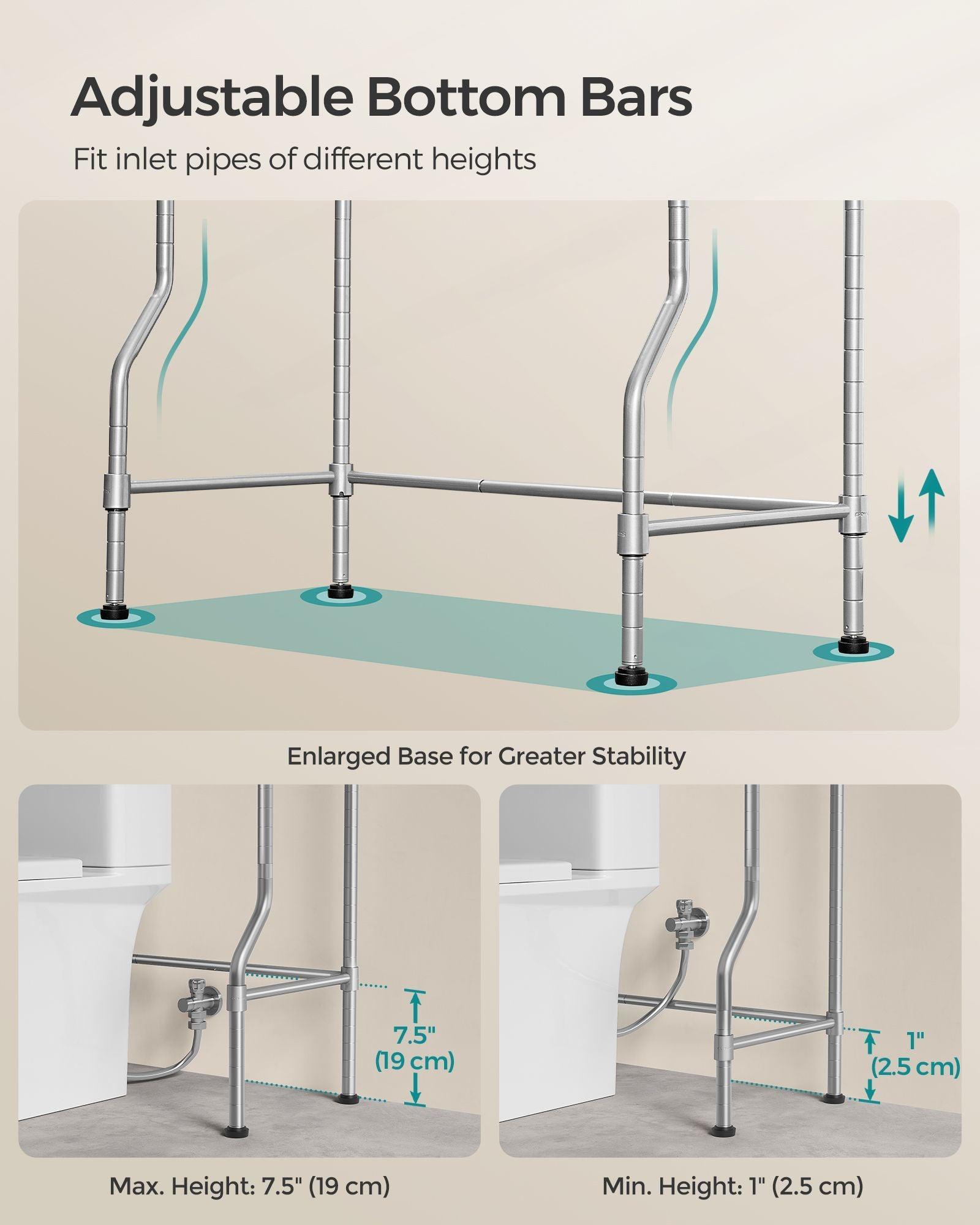 Adjustable Bottom Bars

Fit inlet pipes of different heights

Enlarged Base for Greater Stability

7.5"
(19 cm)

1"
(2.5 cm)

Max. Height: 7.5" (19 cm)

Min. Height: 1" (2.5 cm)