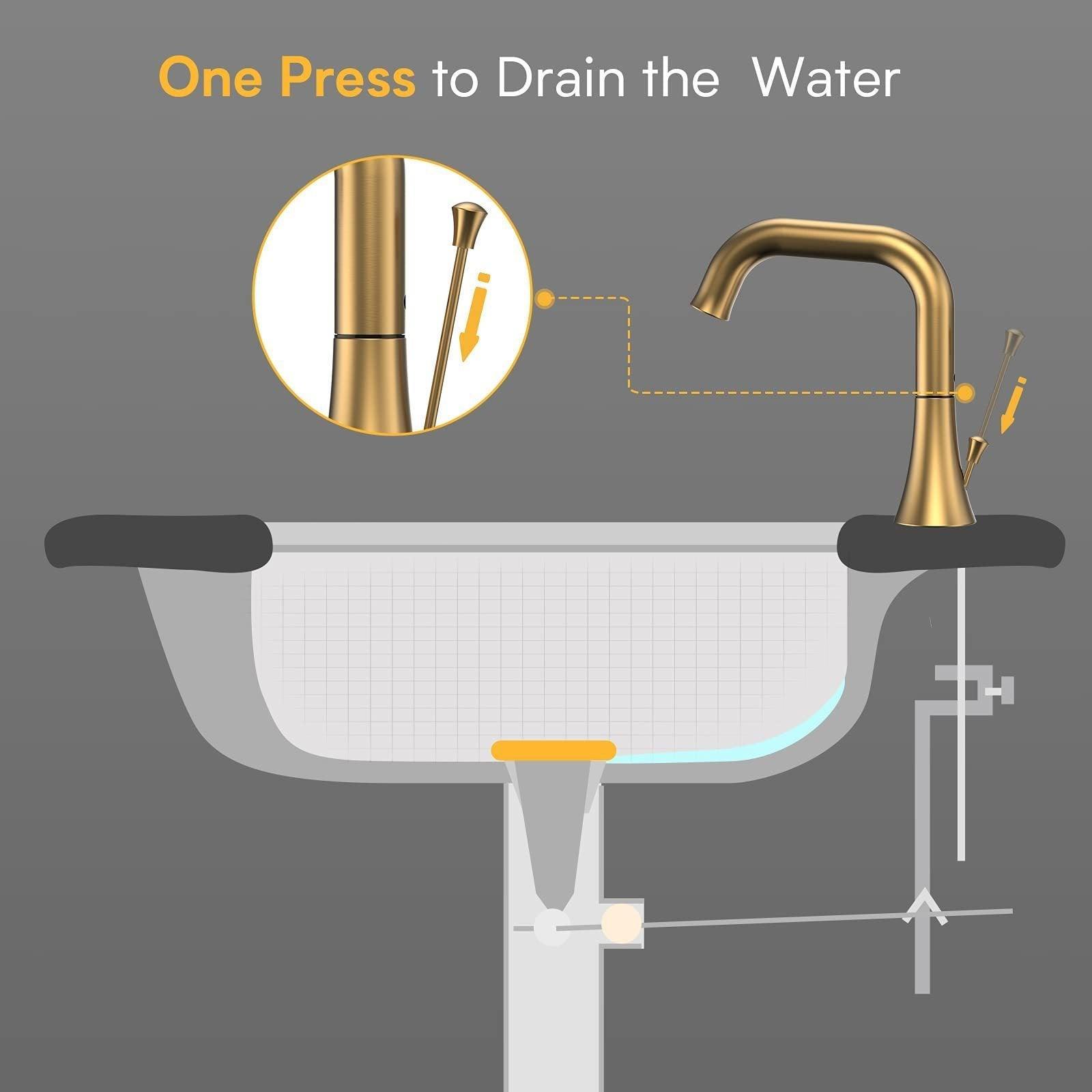 One Press to Drain the  Water