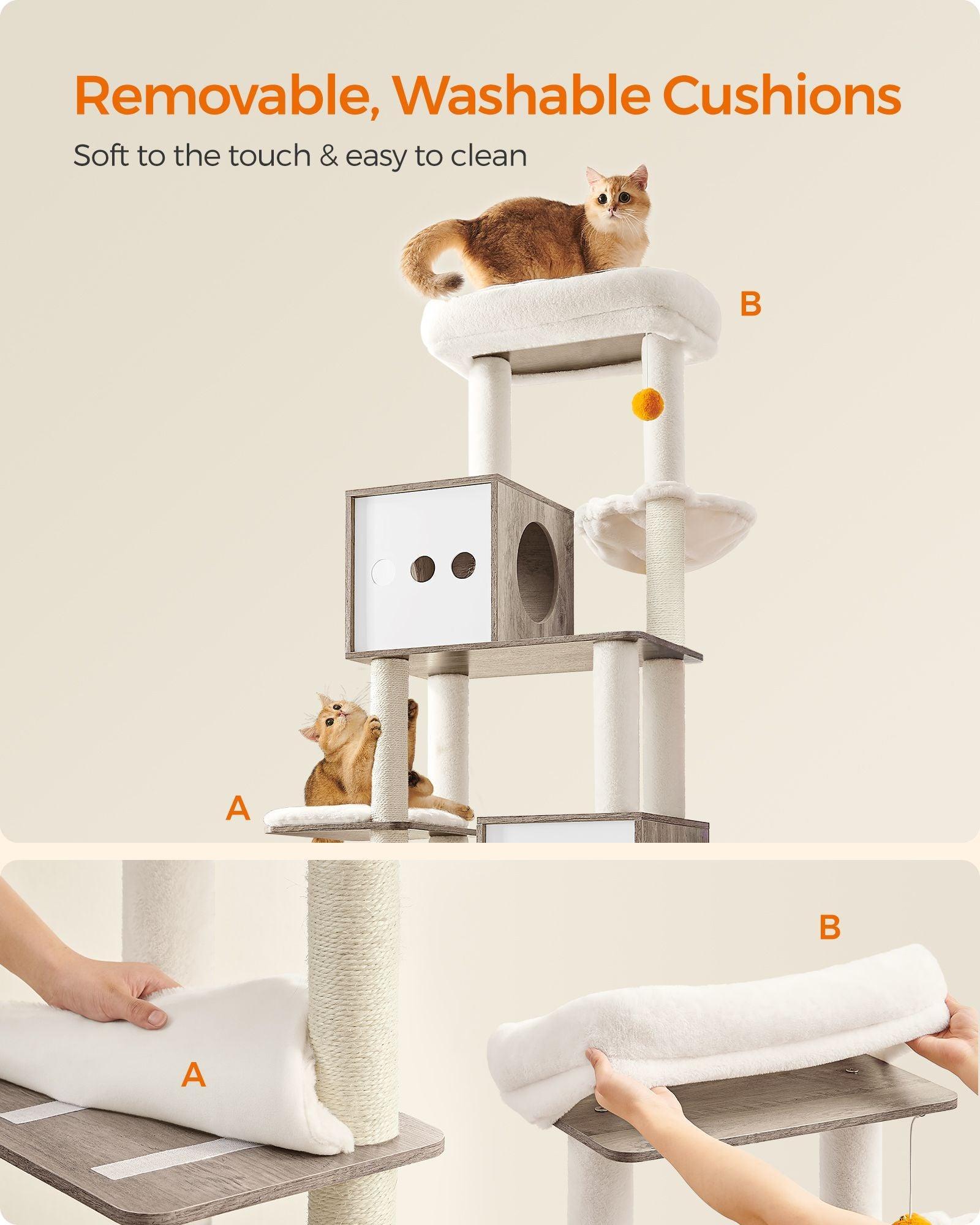 Removable, Washable Cushions

Soft to the touch & easy to clean

B

A

B

A