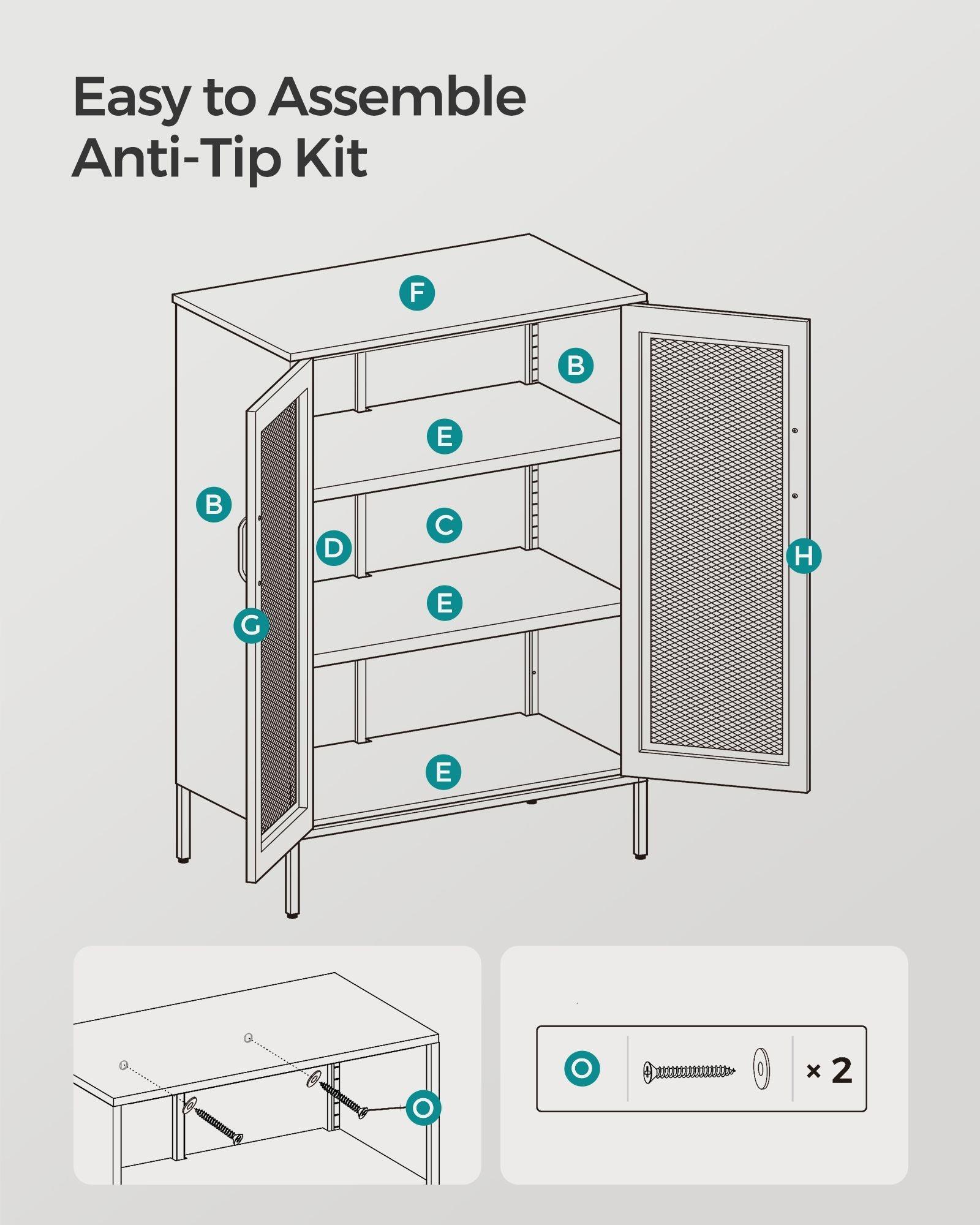 Easy to Assemble
Anti-Tip Kit

F
B
E
B
C
D
H
E
G
E

O

O
× 2