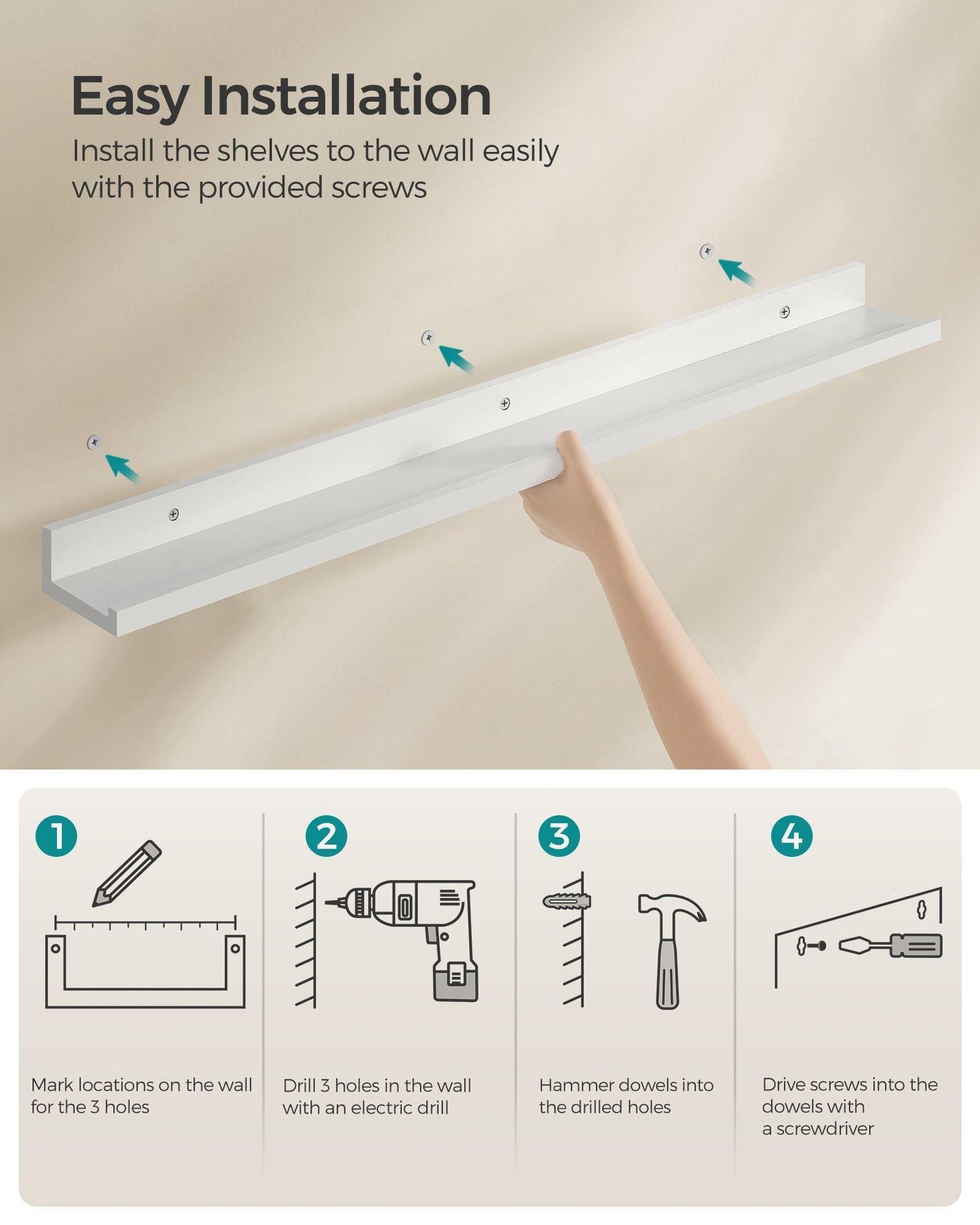 Easy Installation

Install the shelves to the wall easily with the provided screws

1

Mark locations on the wall for the 3 holes

2

Drill 3 holes in the wall with an electric drill

3

Hammer dowels into the drilled holes

4

Drive screws into the dowels with a screwdriver