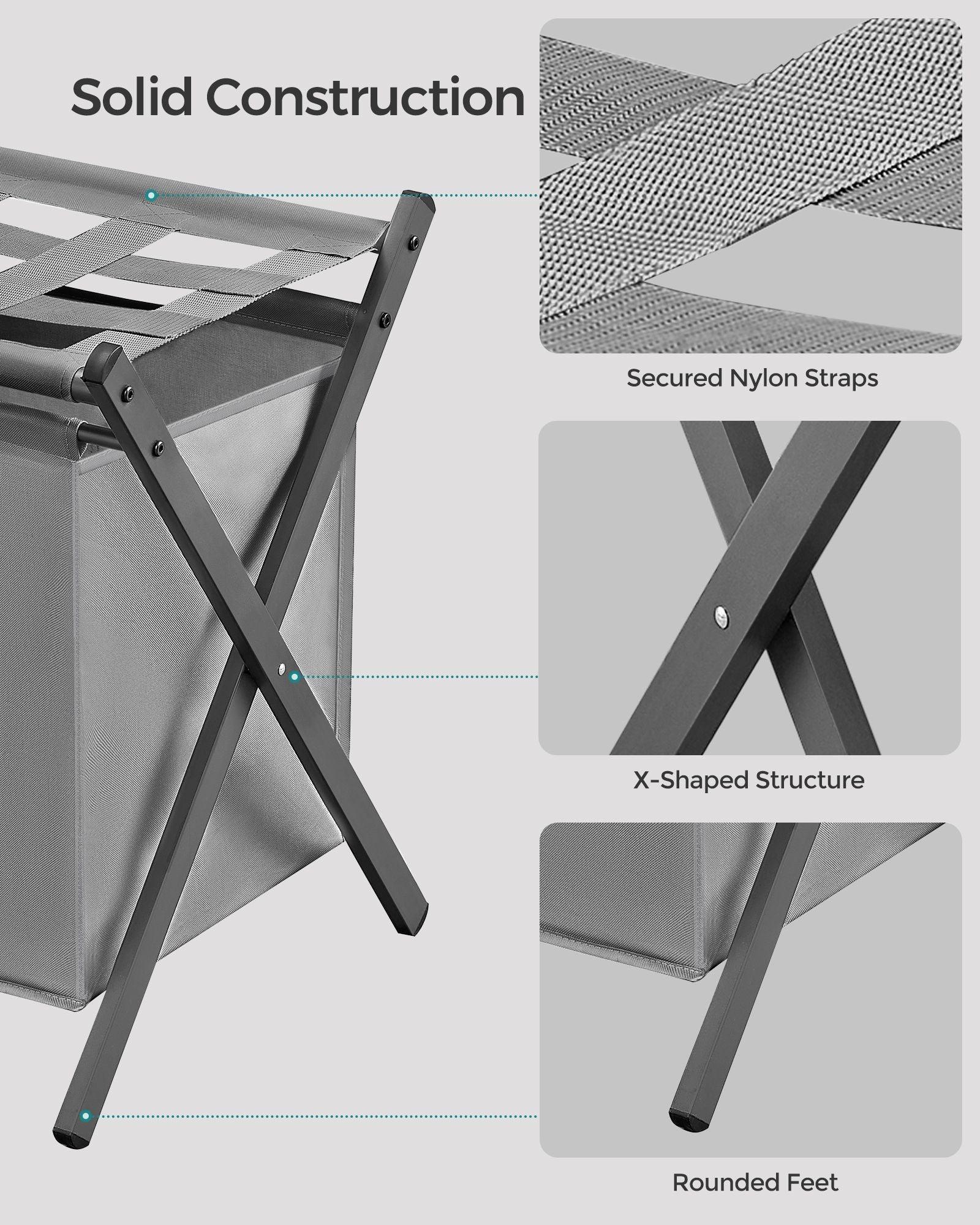 Solid Construction

Secured Nylon Straps

X-Shaped Structure

Rounded Feet