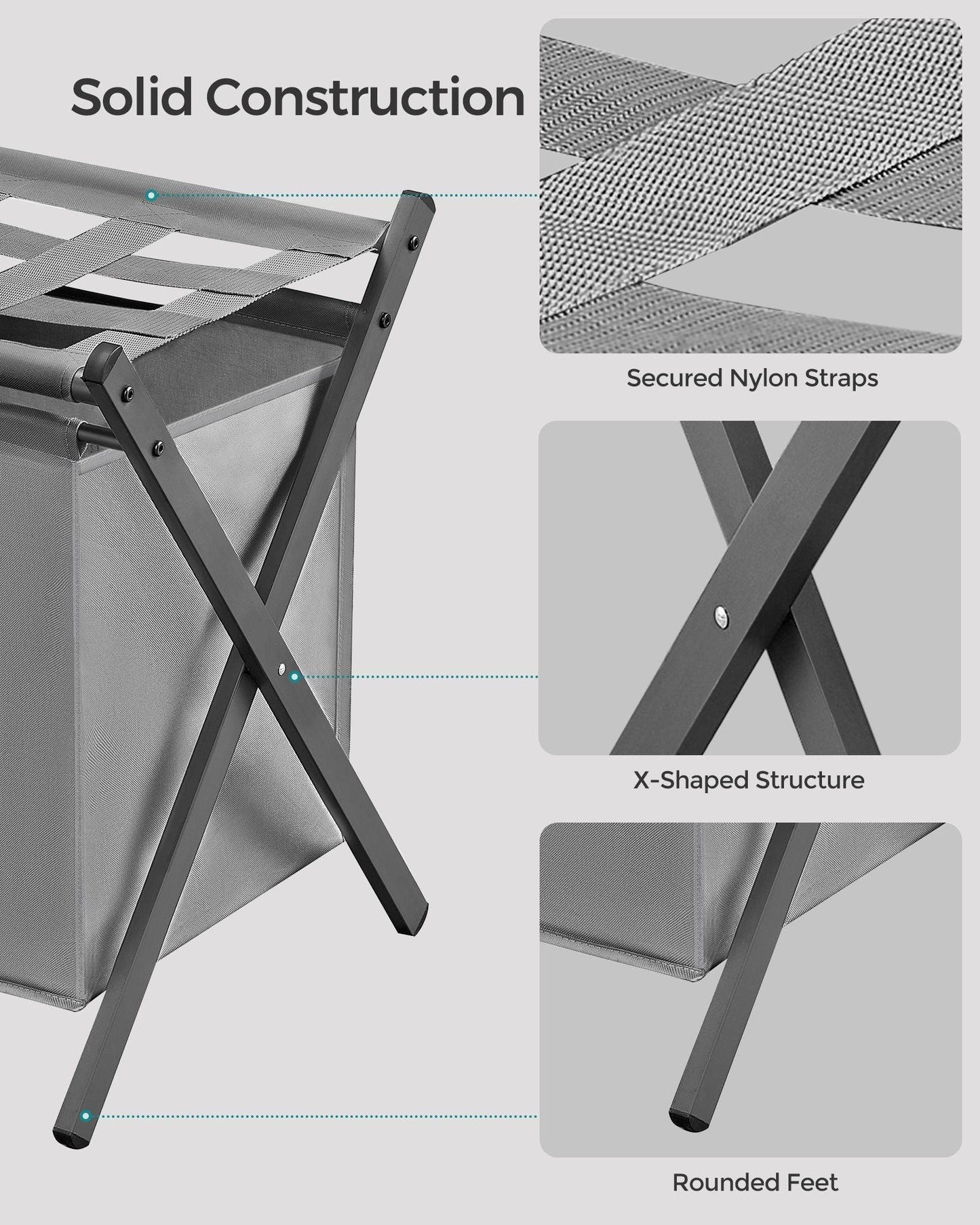 Solid Construction

Secured Nylon Straps

X-Shaped Structure

Rounded Feet