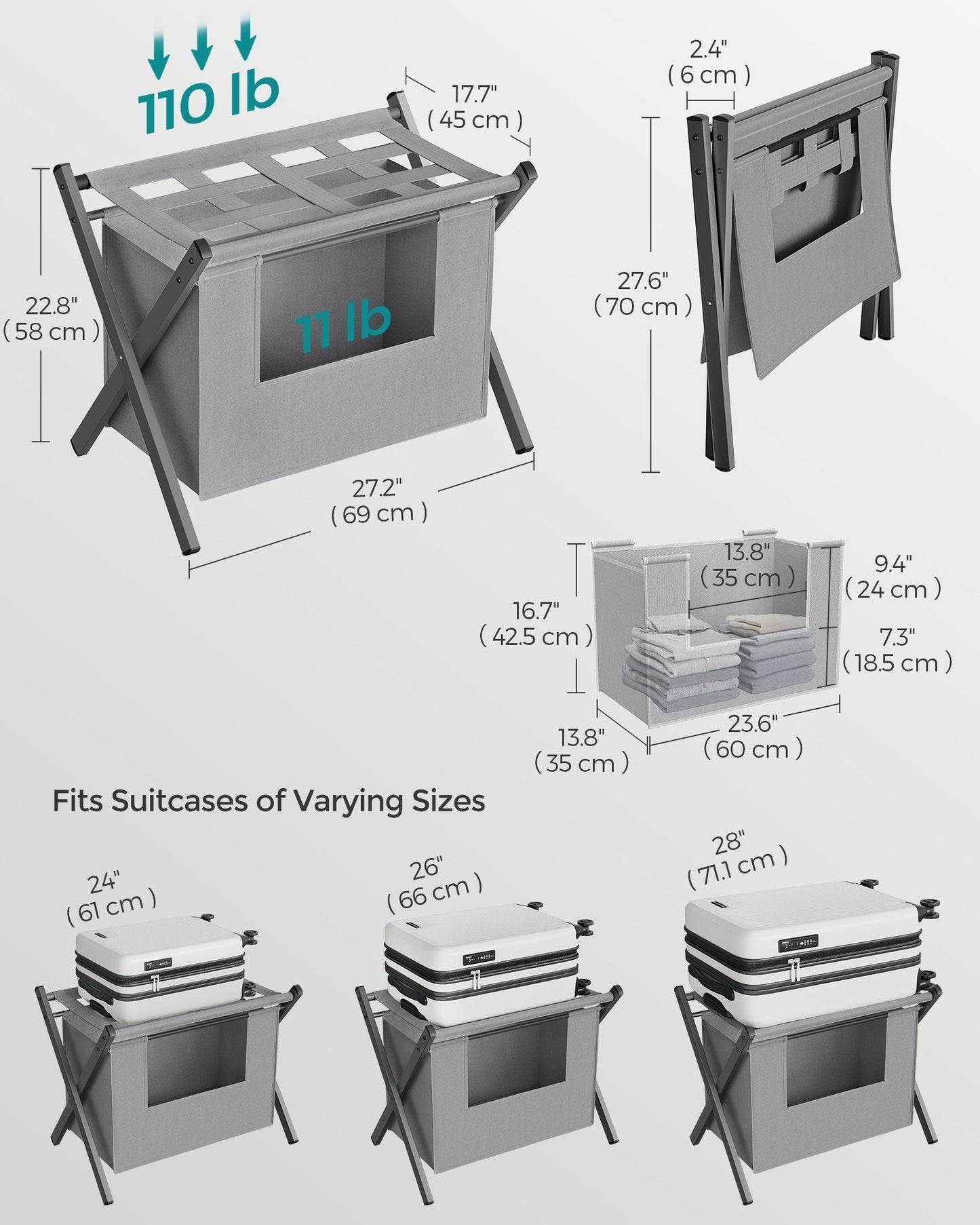 110 lb

17.7"
( 45 cm )

22.8"
( 58 cm )

11 lb

27.2"
( 69 cm )

2.4"
( 6 cm )

27.6"
( 70 cm )

13.8"
( 35 cm )

9.4"
( 24 cm )

16.7"
( 42.5 cm )

7.3"
( 18.5 cm )

13.8"
( 35 cm )

23.6"
( 60 cm )

Fits Suitcases of Varying Sizes

24"
( 61 cm )

26"
( 66 cm )

28"
( 71.1 cm )