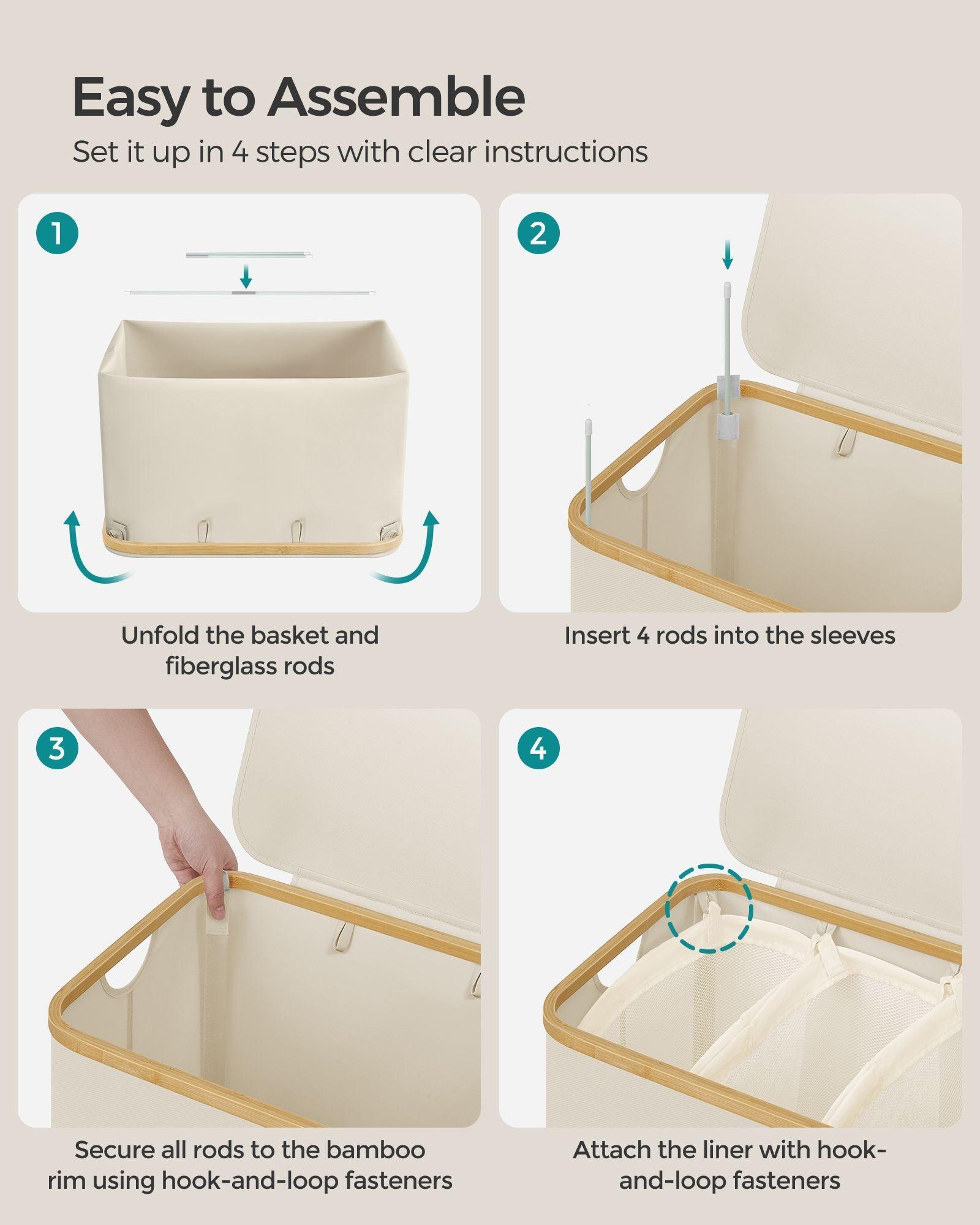 Easy to Assemble

Set it up in 4 steps with clear instructions

1

Unfold the basket and fiberglass rods

2

Insert 4 rods into the sleeves

3

Secure all rods to the bamboo rim using hook-and-loop fasteners

4

Attach the liner with hook-and-loop fasteners