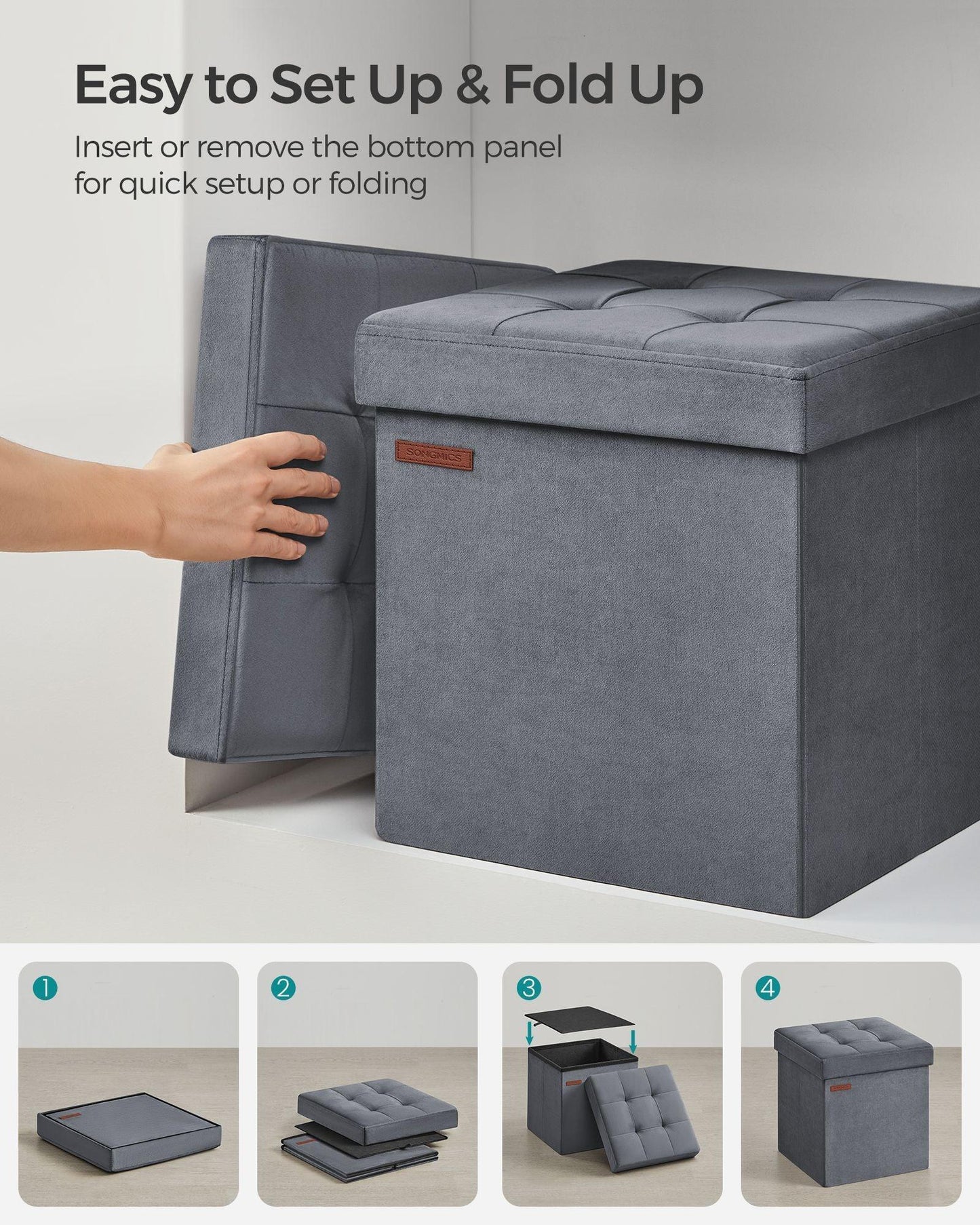 Easy to Set Up & Fold Up

Insert or remove the bottom panel for quick setup or folding

SONGMICS

1

2

3

4