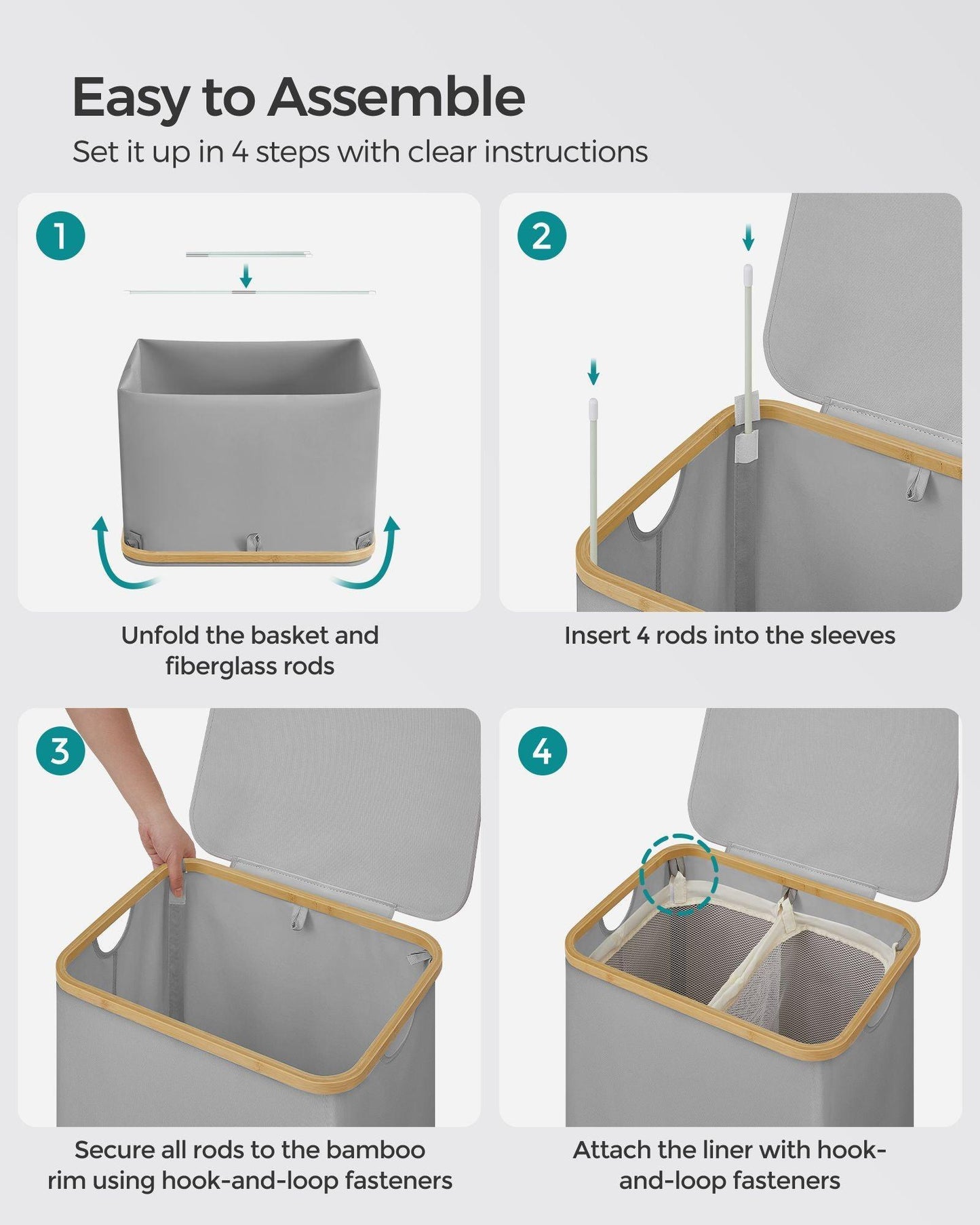 Easy to Assemble

Set it up in 4 steps with clear instructions

1

Unfold the basket and fiberglass rods

2

Insert 4 rods into the sleeves

3

Secure all rods to the bamboo rim using hook-and-loop fasteners

4

Attach the liner with hook-and-loop fasteners