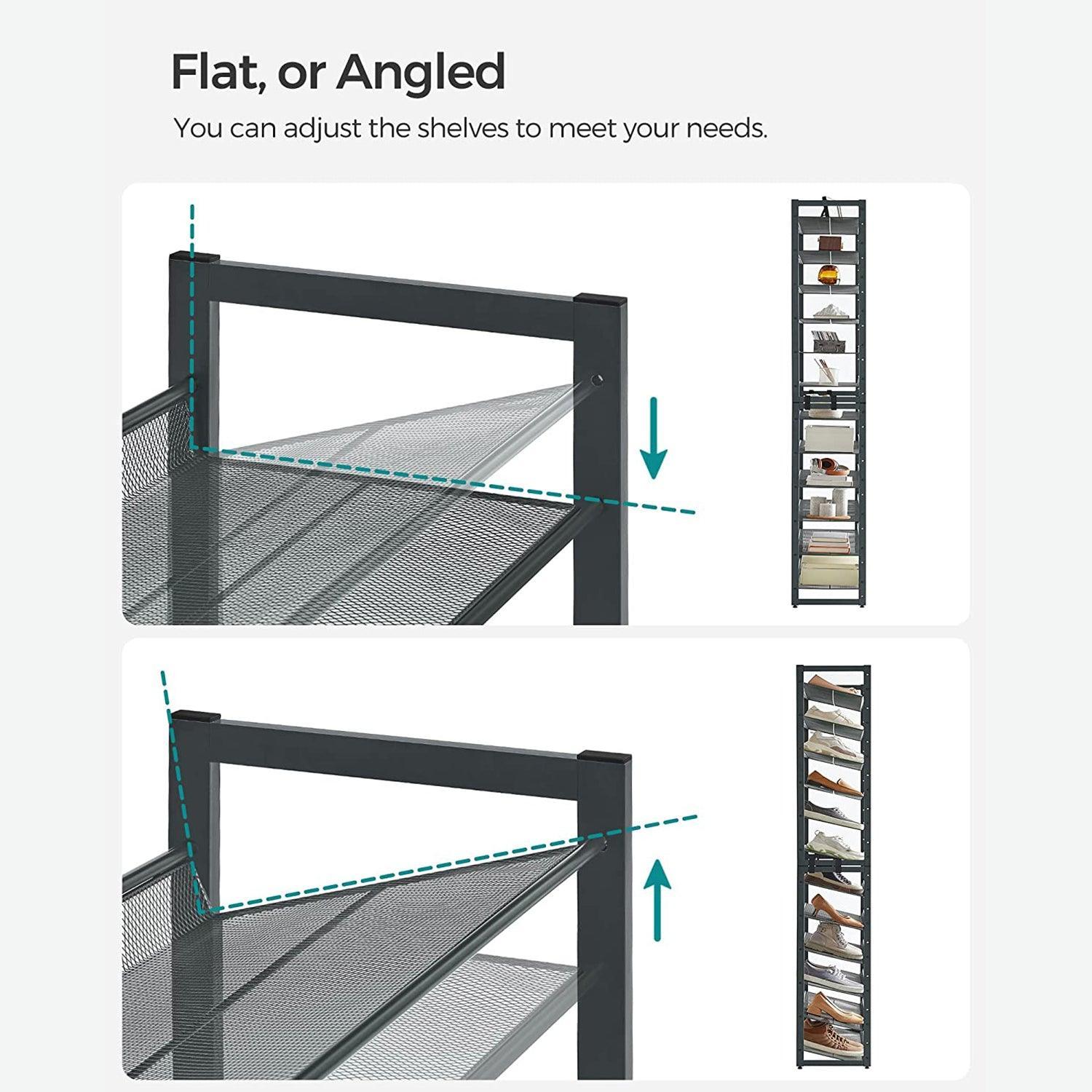 Flat, or Angled

You can adjust the shelves to meet your needs.