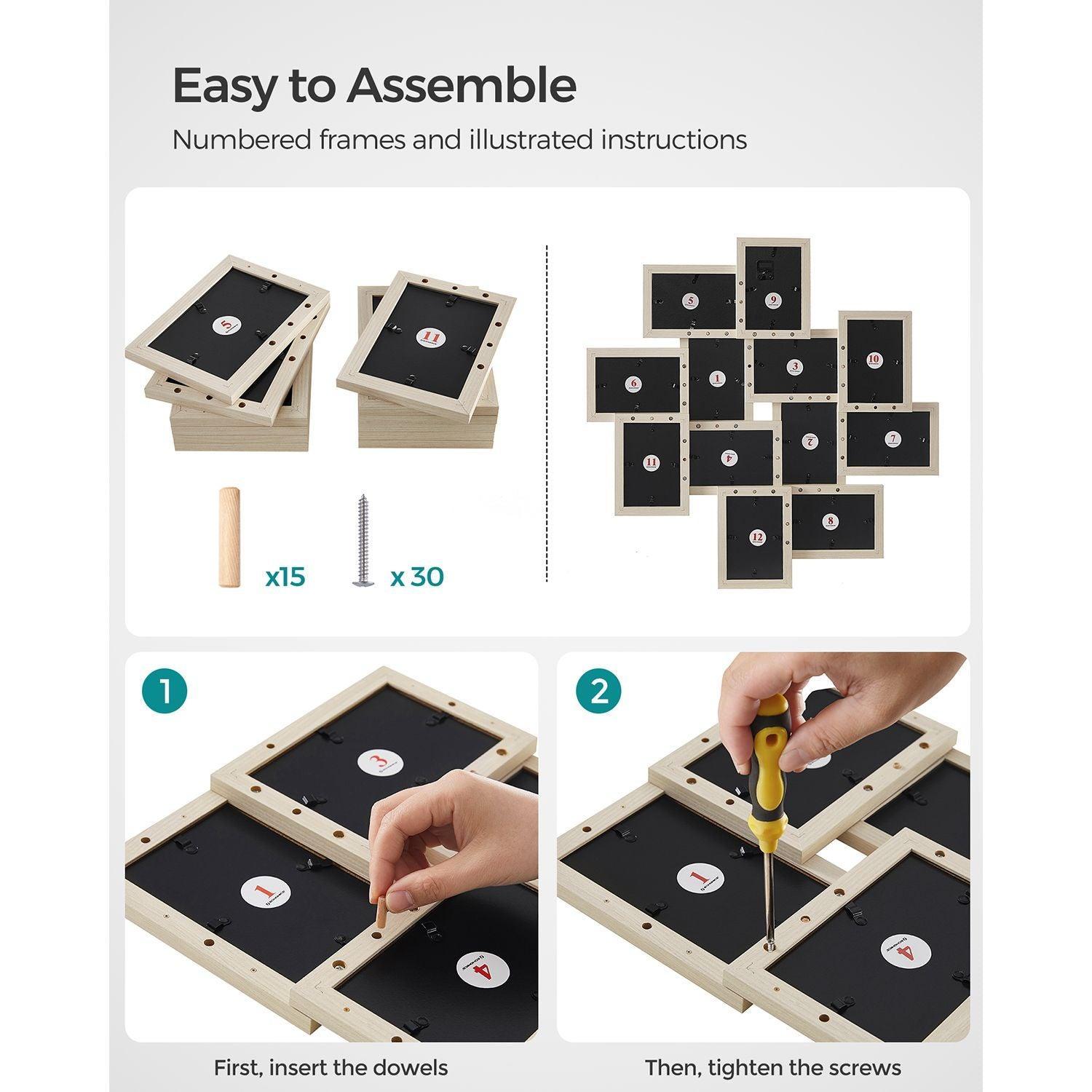 Easy to Assemble

Numbered frames and illustrated instructions

5

11

x15

x 30

5
9
6
1
3
10
11
4
2
7
12
8

1

3

1

4

First, insert the dowels

2

1

4

Then, tighten the screws