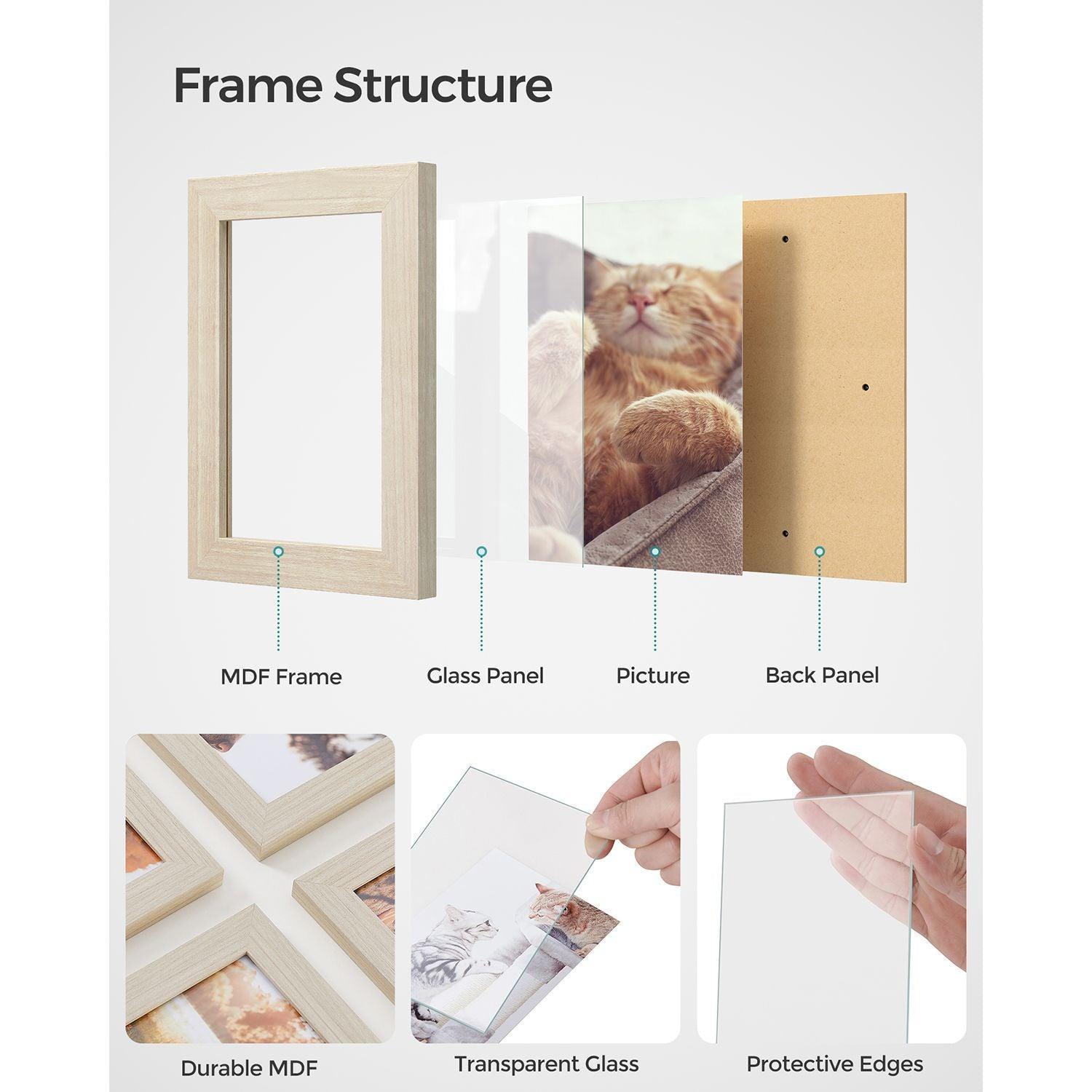 Frame Structure

MDF Frame

Glass Panel

Picture

Back Panel

Durable MDF

Transparent Glass

Protective Edges