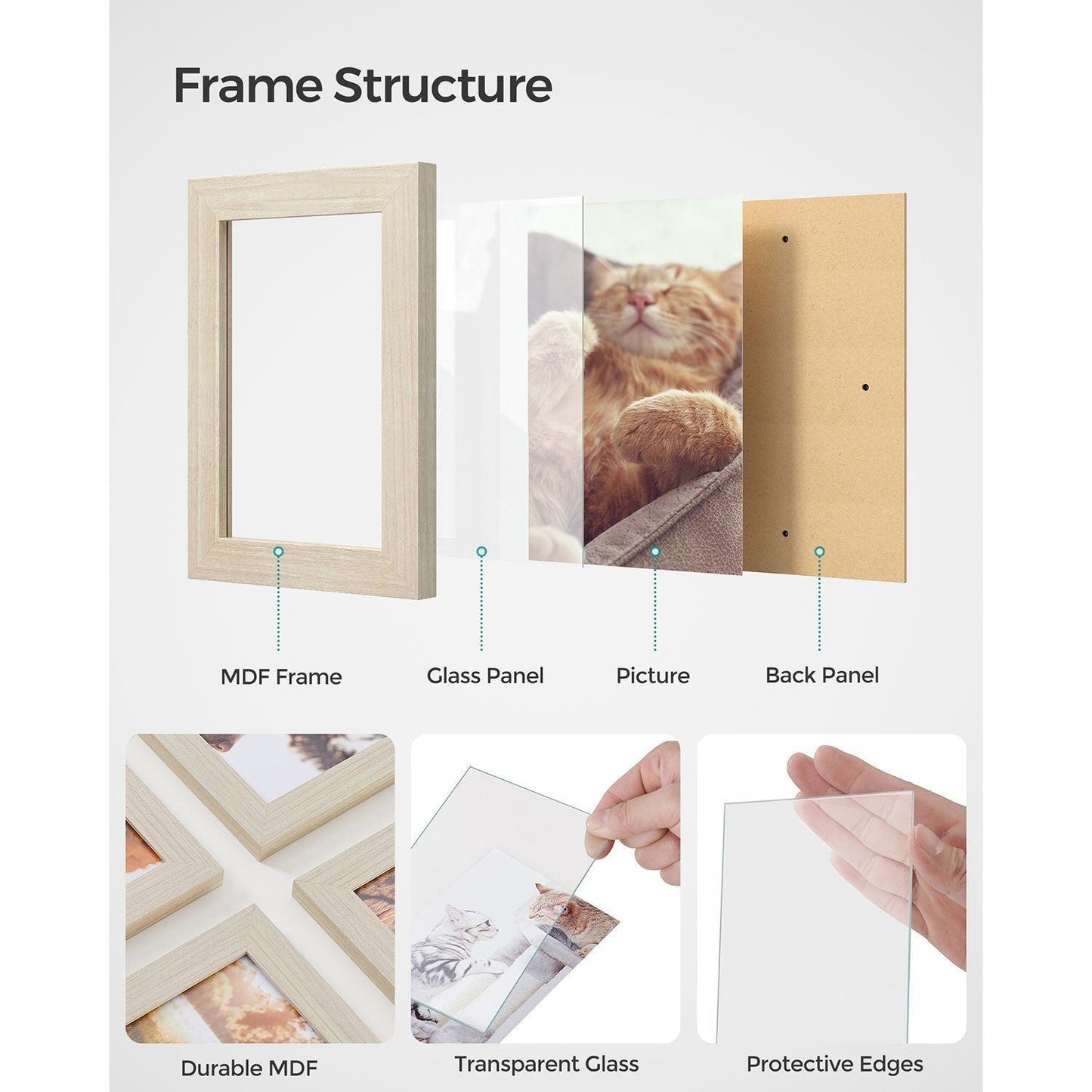 Frame Structure

MDF Frame

Glass Panel

Picture

Back Panel

Durable MDF

Transparent Glass

Protective Edges