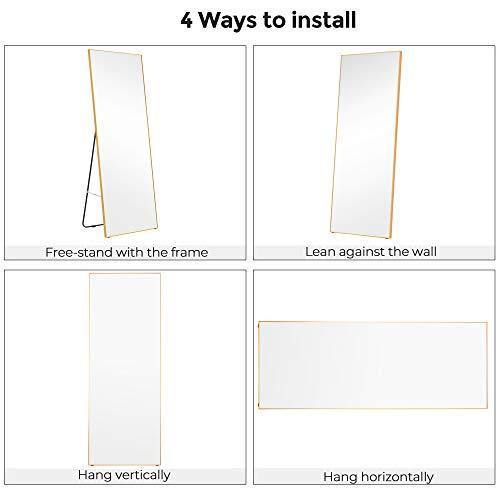 4 Ways to install

Free-stand with the frame

Lean against the wall

Hang vertically

Hang horizontally