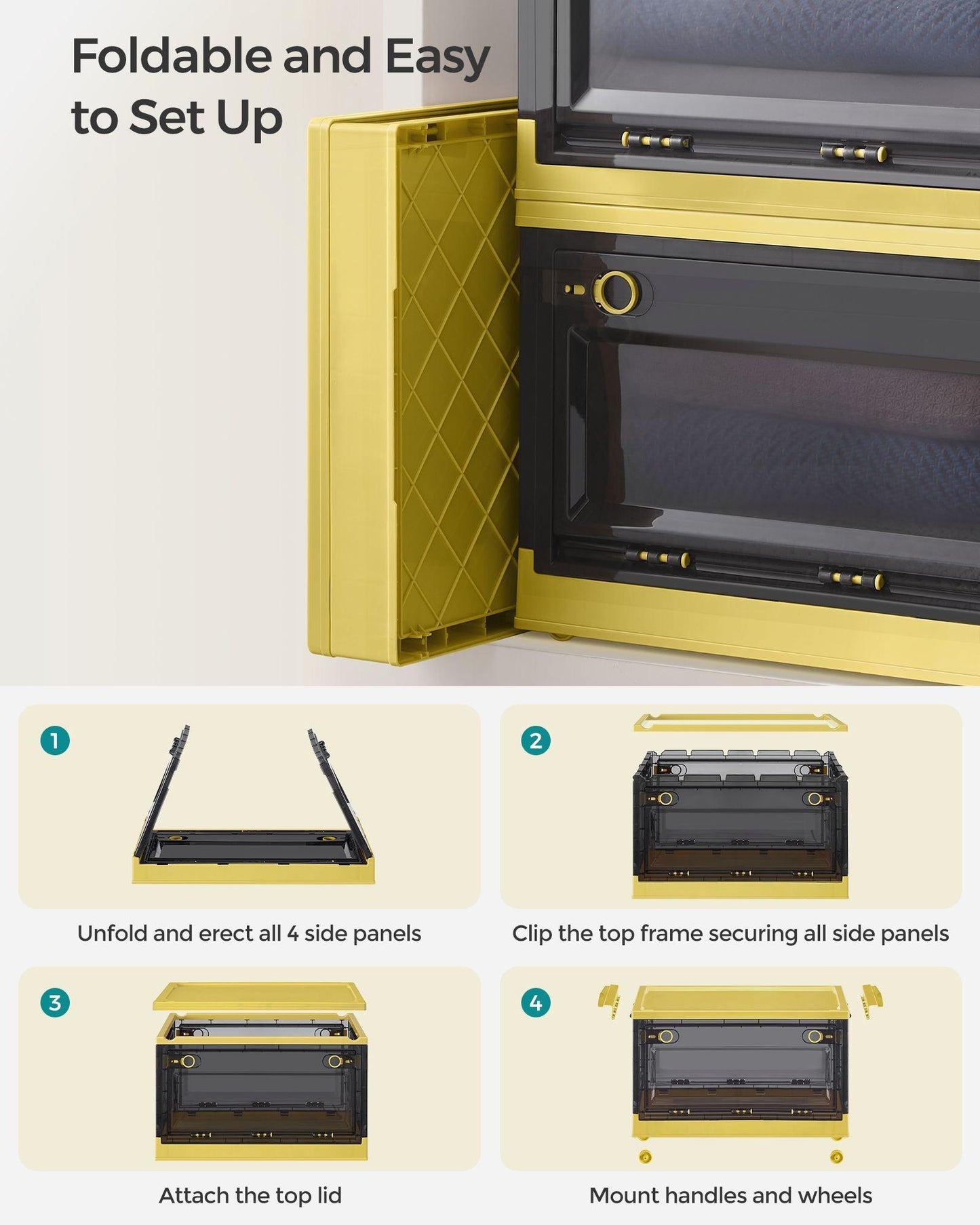 Foldable and Easy to Set Up

1

Unfold and erect all 4 side panels

2

Clip the top frame securing all side panels

3

Attach the top lid

4

Mount handles and wheels