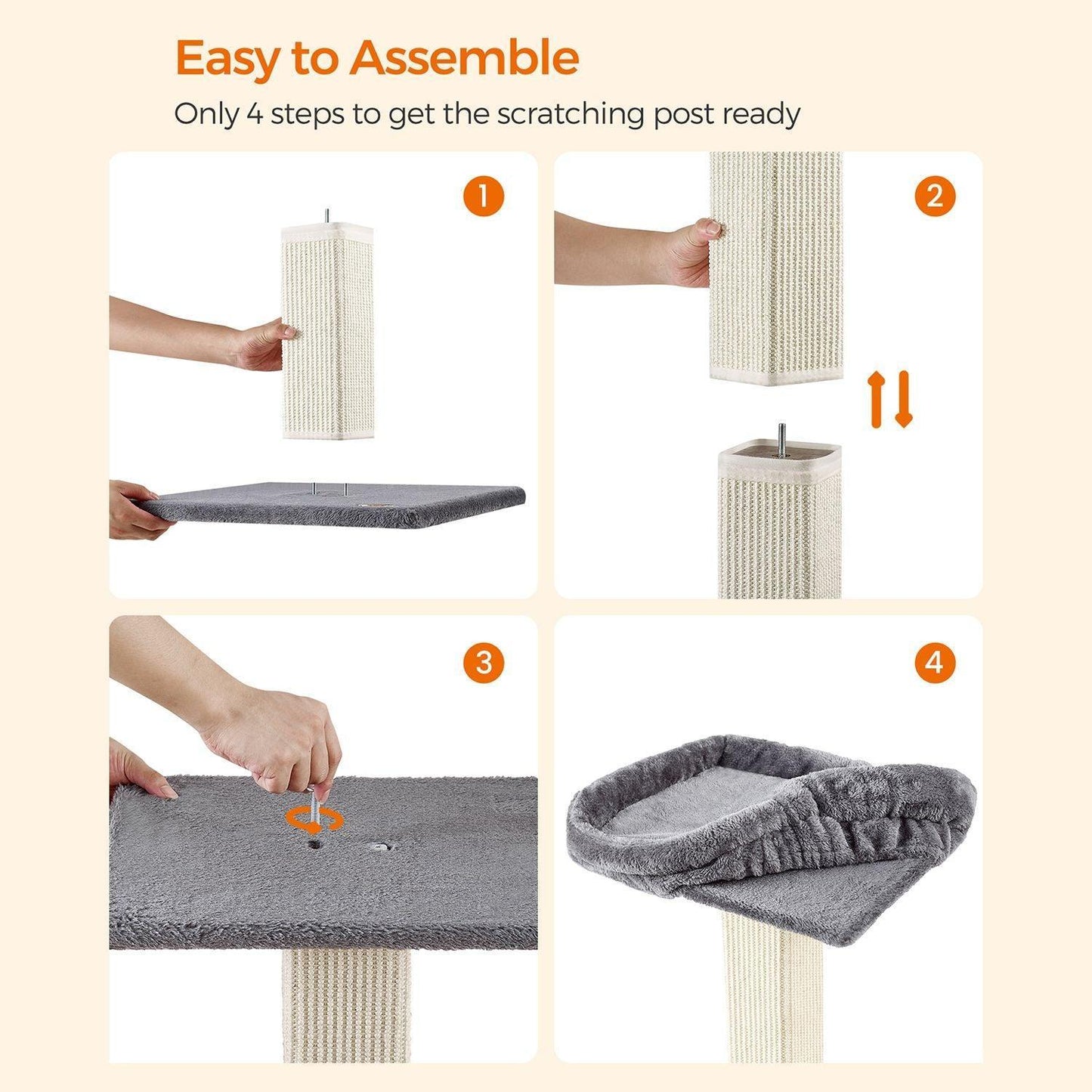 Easy to Assemble

Only 4 steps to get the scratching post ready

1

2

3

4