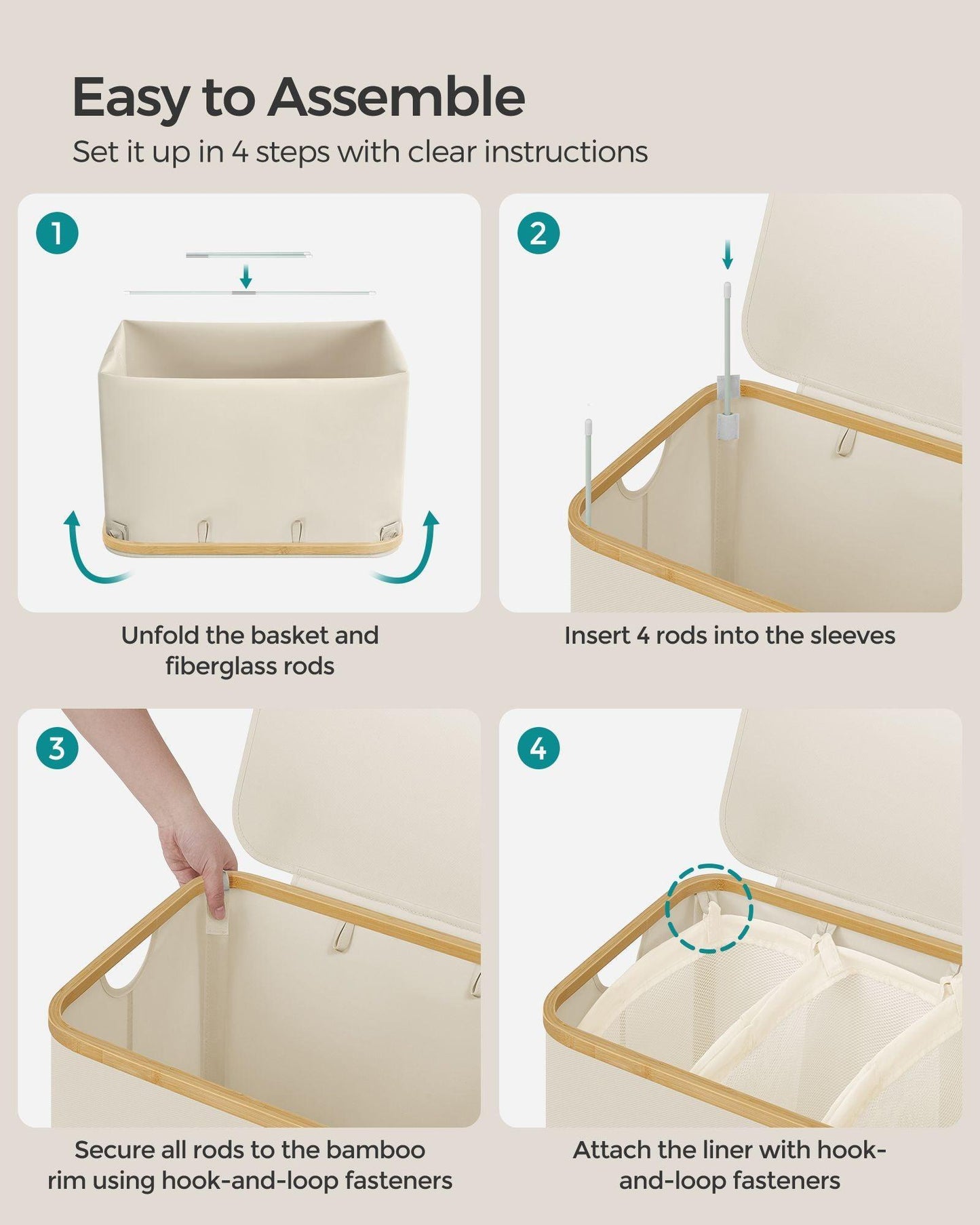 Easy to Assemble

Set it up in 4 steps with clear instructions

1

Unfold the basket and fiberglass rods

2

Insert 4 rods into the sleeves

3

Secure all rods to the bamboo rim using hook-and-loop fasteners

4

Attach the liner with hook-and-loop fasteners